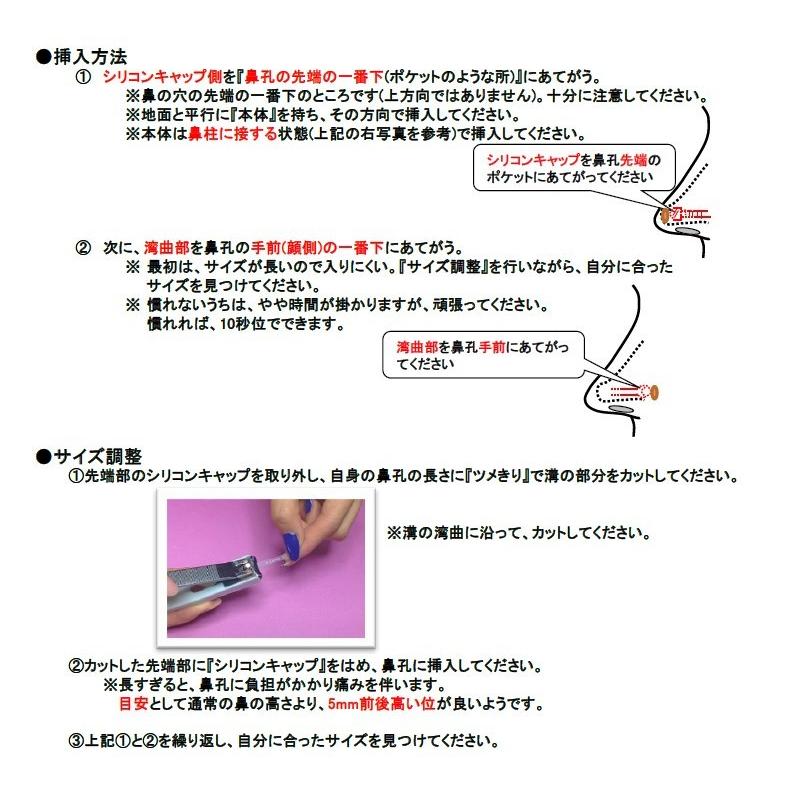 ●挿入方法
① シリコンキャップ側を『鼻孔の先端の一番下(ポケットのような所)』にあてがう。
※鼻の穴の先端の一番下のところです(上方向ではありません)。十分に注意してください。
※地面と平行に『本体』を持ち、その方向で挿入してください。
※本体は鼻柱に接する状態(上記の右写真を参考)で挿入してください。

シリコンキャップを鼻孔先端のポケットにあてがってください

② 次に、湾曲部を鼻孔の手前(顔側)の一番下にあてがう。
※ 最初は、サイズが長いので入りにくい。『サイズ調整』を行いながら、自分に合ったサイズを見つけてください。
※ 慣れないうちは、やや時間が掛かりますが、頑張ってください。
慣れれば、10秒位でできます。

湾曲部を鼻孔手前にあてがってください

●サイズ調整
①先端部のシリコンキャップを取り外し、自身の鼻孔の長さに『ツメきり』で溝の部分をカットしてください。

※溝の湾曲に沿って、カットしてください。

②カットした先端部に『シリコンキャップ』をはめ、鼻孔に挿入してください。
※長すぎると、鼻孔に負担がかかり痛みを伴います。
目安として通常の鼻の高さより、5mm前後高い位が良いようです。

③上記①と②を繰り返し、自分に合ったサイズを見つけてください。