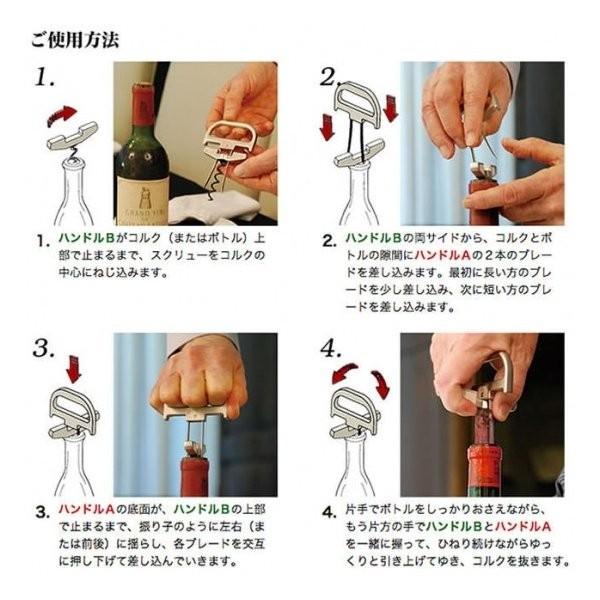 ご使用方法

1.

GRAND VIN

1. ハンドルBがコルク（またはボトル）上部で止まるまで、スクリューをコルクの中心にねじ込みます。

2.

2. ハンドルBの両サイドから、コルクとボトルの隙間にハンドルAの２本のブレードを差し込みます。最初に長い方のブレードを少し差し込み、次に短い方のブレードを差し込みます。

3.

3. ハンドルAの底面が、ハンドルBの上部で止まるまで、振り子のように左右（または前後）に揺らし、各ブレードを交互に押し下げて差し込んでいきます。

4.

4. 片手でボトルをしっかりおさえながら、もう片方の手でハンドルBとハンドルAを一緒に握って、ひねり続けながらゆっくりと引き上げてゆき、コルクを抜きます。