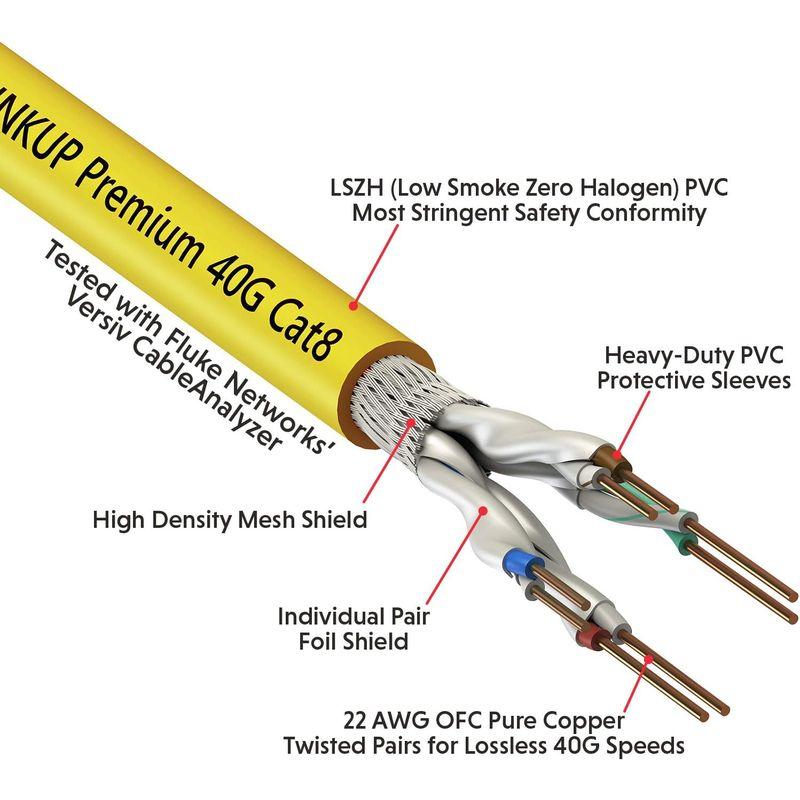 NKUP Premium 40G Cat8

Tested with Fluke Networks' Versiv CableAnalyzer

LSZH (Low Smoke Zero Halogen) PVC
Most Stringent Safety Conformity

Heavy-Duty PVC
Protective Sleeves

High Density Mesh Shield

Individual Pair
Foil Shield

22 AWG OFC Pure Copper
Twisted Pairs for Lossless 40G Speeds