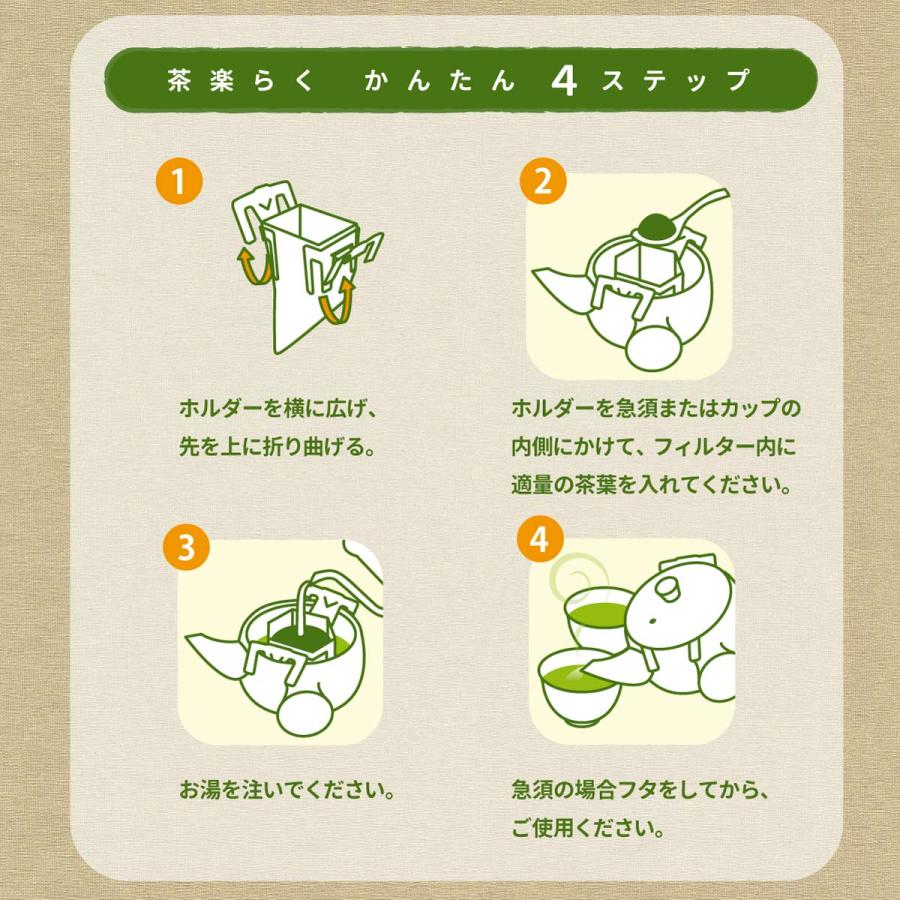 茶楽らく　かんたん 4 ステップ

1

ホルダーを横に広げ、先を上に折り曲げる。

2

ホルダーを急須またはカップの内側にかけて、フィルター内に適量の茶葉を入れてください。

3

お湯を注いでください。

4

急須の場合フタをしてから、ご使用ください。