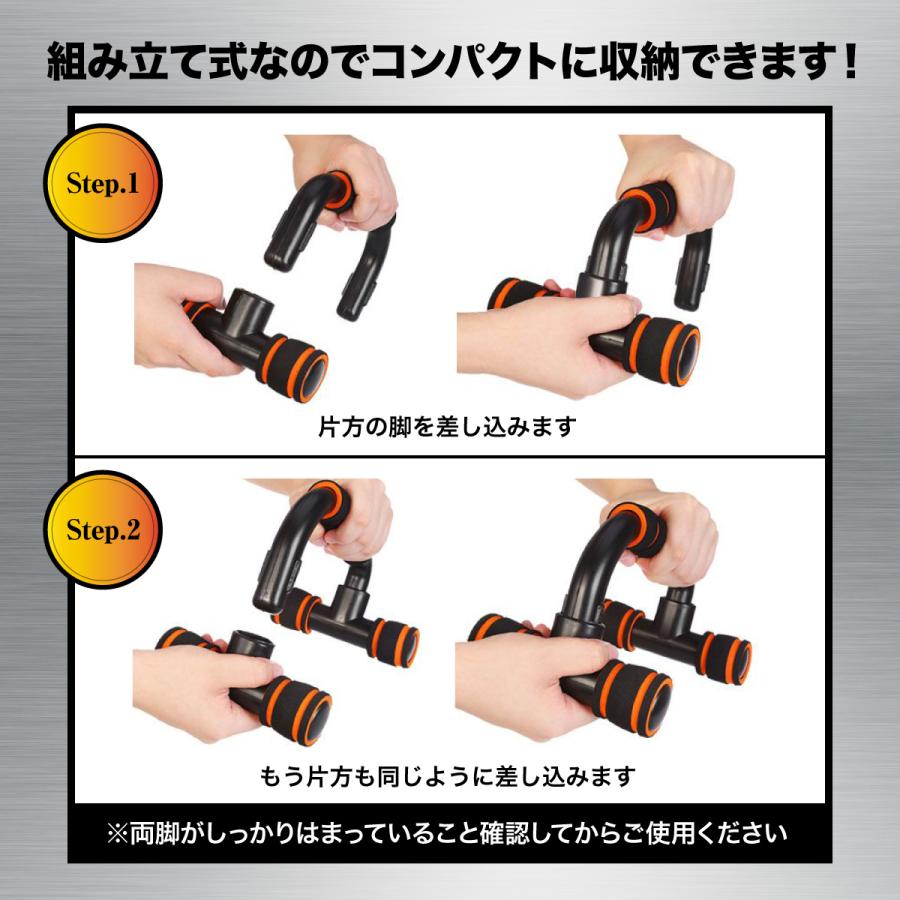 組み立て式なのでコンパクトに収納できます！

Step.1

片方の脚を差し込みます

Step.2

もう片方も同じように差し込みます

※両脚がしっかりはまっていること確認してからご使用ください