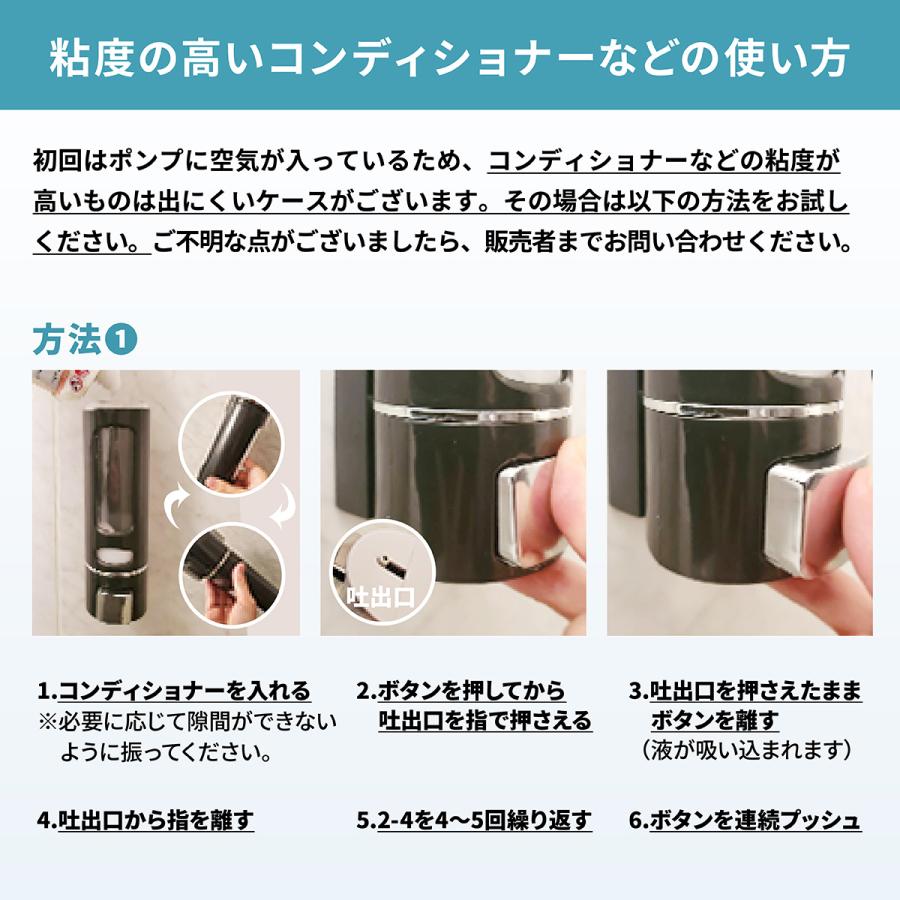 粘度の高いコンディショナーなどの使い方

初回はポンプに空気が入っているため、コンディショナーなどの粘度が高いものは出にくいケースがございます。その場合は以下の方法をお試しください。ご不明な点がございましたら、販売者までお問い合わせください。

方法❶

吐出口

1.コンディショナーを入れる
※必要に応じて隙間ができないように振ってください。

2.ボタンを押してから吐出口を指で押さえる

3.吐出口を押さえたままボタンを離す
（液が吸い込まれます）

4.吐出口から指を離す

5.2-4を4〜5回繰り返す

6.ボタンを連続プッシュ