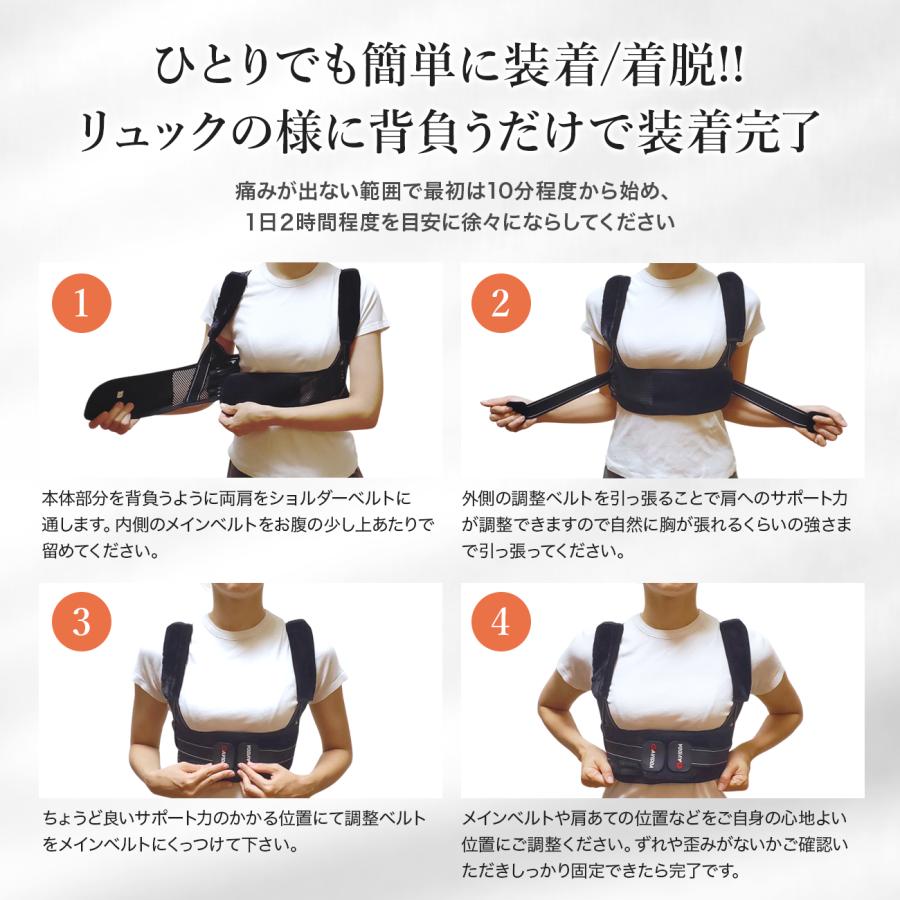 ひとりでも簡単に装着/着脱!!
リュックの様に背負うだけで装着完了

痛みが出ない範囲で最初は10分程度から始め、
1日2時間程度を目安に徐々にならしてください

1

本体部分を背負うように両肩をショルダーベルトに通します。内側のメインベルトをお腹の少し上あたりで留めてください。

2

外側の調整ベルトを引っ張ることで肩へのサポート力が調整できますので自然に胸が張れるくらいの強さまで引っ張ってください。

3

ちょうど良いサポート力のかかる位置にて調整ベルトをメインベルトにくっつけて下さい。

4

メインベルトや肩あての位置などをご自身の心地よい位置にご調整ください。ずれや歪みがないかご確認いただきしっかり固定できたら完了です。