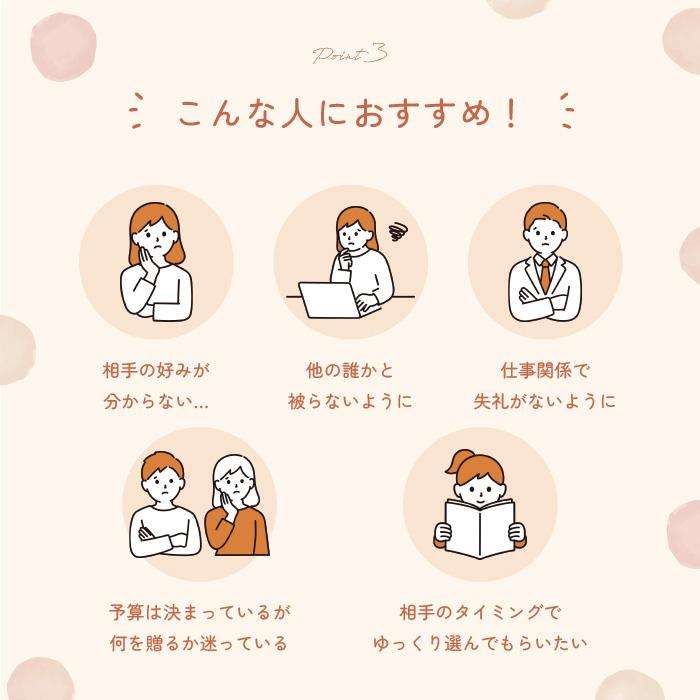 Point 3

こんな人におすすめ！

相手の好みが
分からない…

他の誰かと
被らないように

仕事関係で
失礼がないように

予算は決まっているが
何を贈るか迷っている

相手のタイミングで
ゆっくり選んでもらいたい