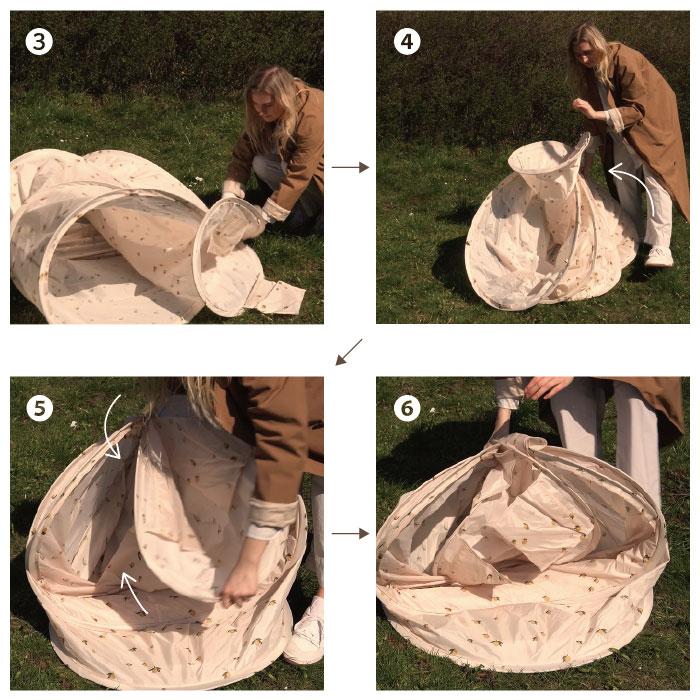 3

4

5

6