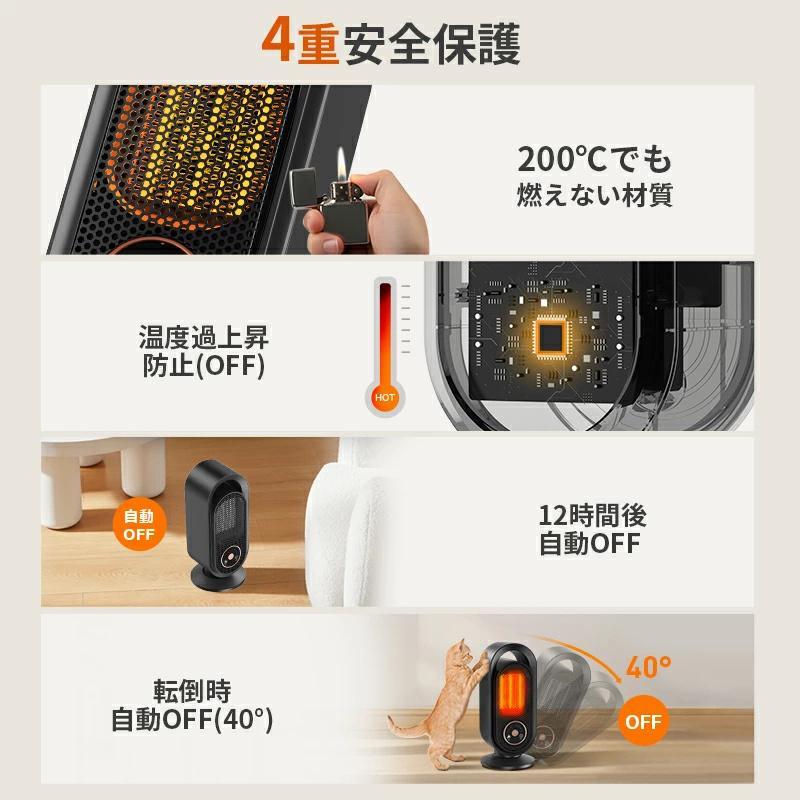 4重安全保護

200℃でも
燃えない材質

温度過上昇
防止(OFF)

HOT

自動
OFF

12時間後
自動OFF

転倒時
自動OFF(40°)

40°

OFF