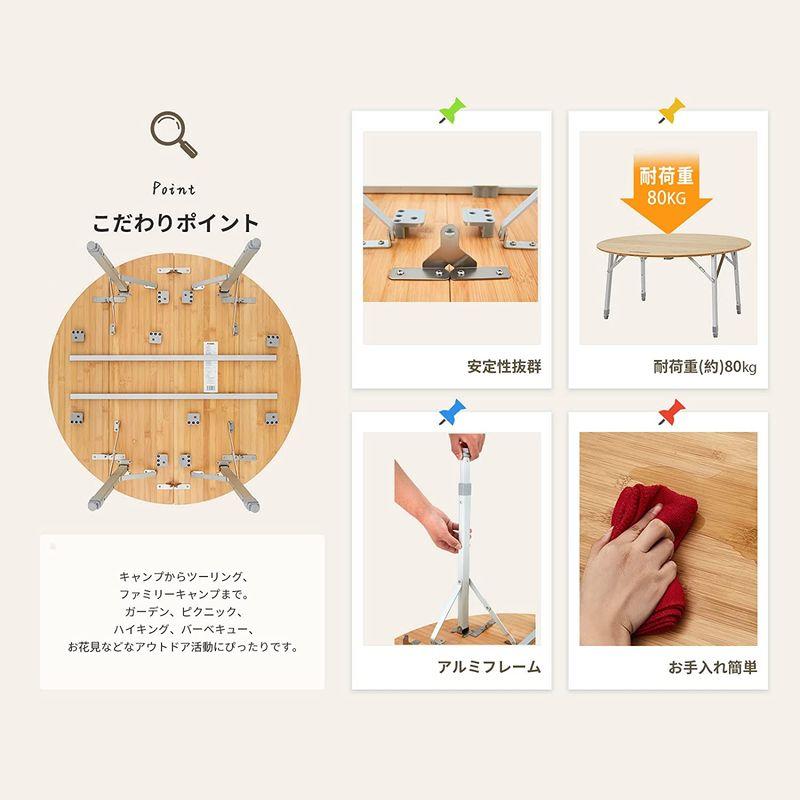 Point
こだわりポイント

キャンプからツーリング、
ファミリーキャンプまで。
ガーデン、ピクニック、
ハイキング、バーベキュー、
お花見などなアウトドア活動にぴったりです。

安定性抜群

耐荷重
80KG

耐荷重(約)80kg

アルミフレーム

お手入れ簡単