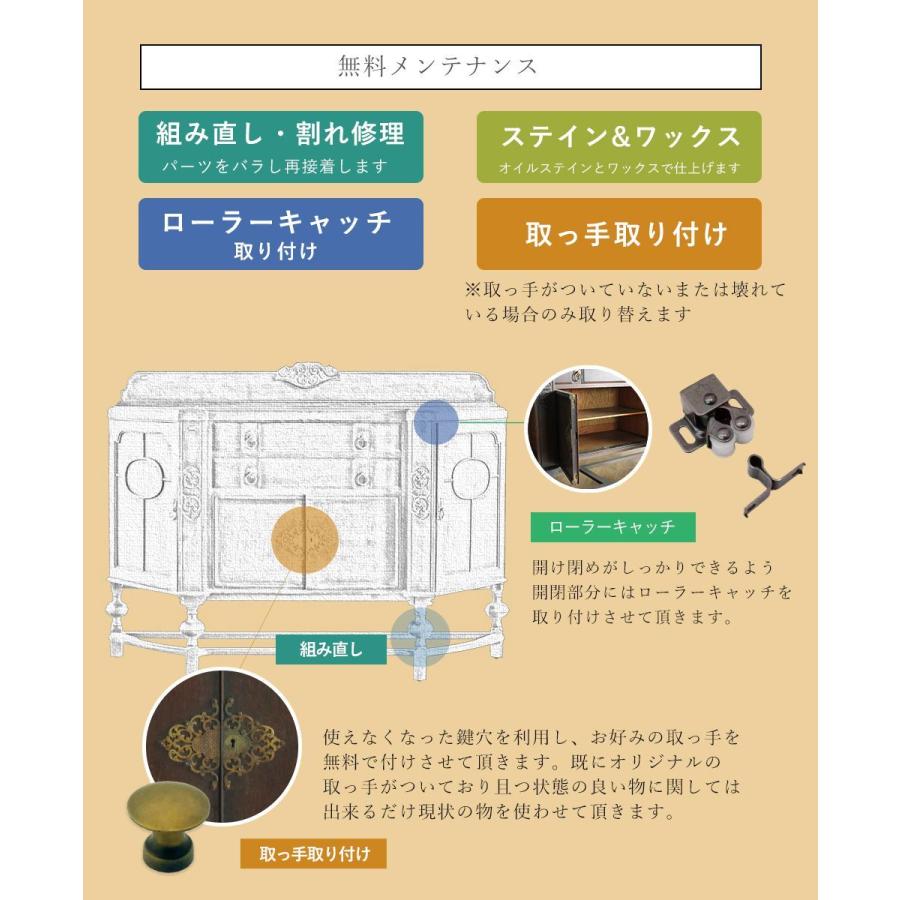 無料メンテナンス

組み直し・割れ修理
パーツをバラし再接着します

ステイン&ワックス
オイルステインとワックスで仕上げます

ローラーキャッチ
取り付け

取っ手取り付け

※取っ手がついていないまたは壊れている場合のみ取り替えます

ローラーキャッチ

開け閉めがしっかりできるよう開閉部分にはローラーキャッチを取り付けさせて頂きます。

組み直し

使えなくなった鍵穴を利用し、お好みの取っ手を無料で付けさせて頂きます。既にオリジナルの取っ手がついており且つ状態の良い物に関しては出来るだけ現状の物を使わせて頂きます。

取っ手取り付け