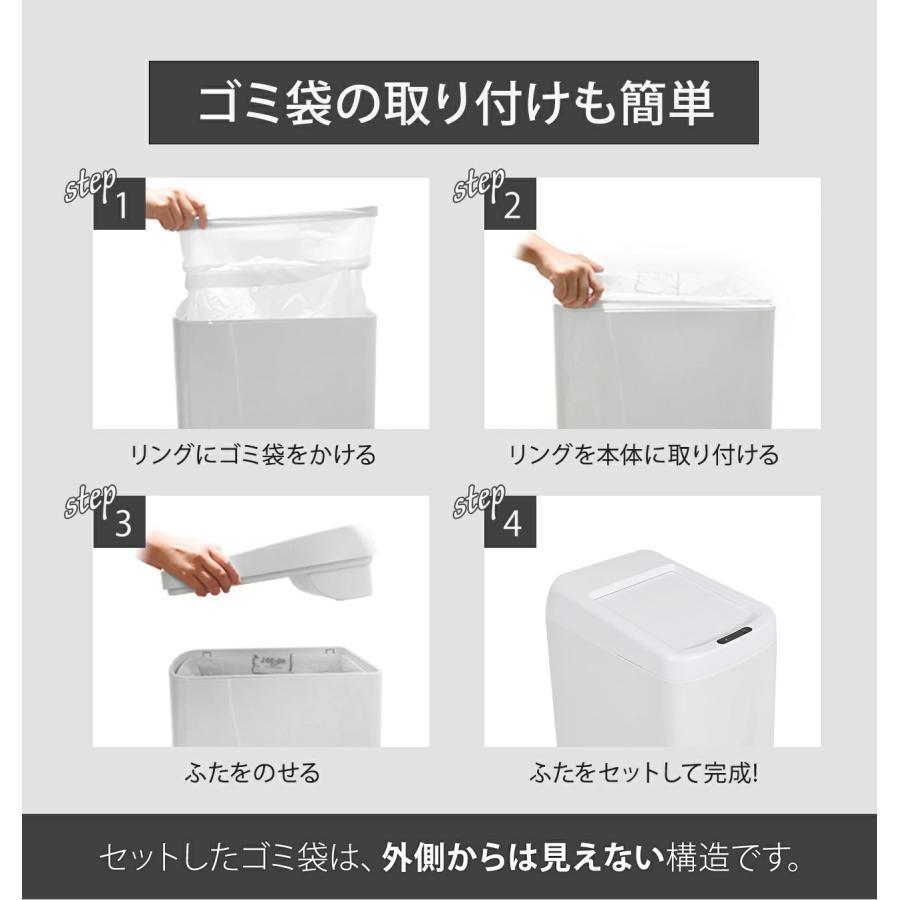 ゴミ袋の取り付けも簡単

step 1

リングにゴミ袋をかける

step 2

リングを本体に取り付ける

step 3

ふたをのせる

step 4

ふたをセットして完成!

セットしたゴミ袋は、外側からは見えない構造です。