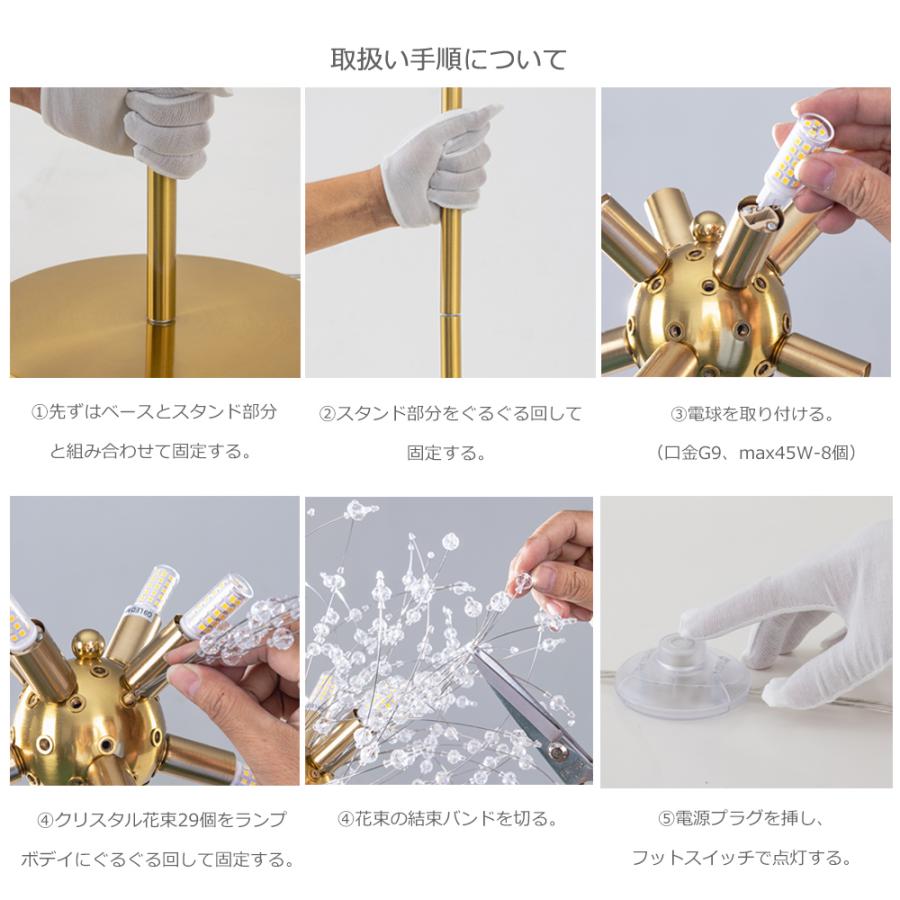 取扱い手順について

①先ずはベースとスタンド部分と組み合わせて固定する。

②スタンド部分をぐるぐる回して固定する。

③電球を取り付ける。
（口金G9、max45W-8個）

④クリスタル花束29個をランプボデイにぐるぐる回して固定する。

④花束の結束バンドを切る。

⑤電源プラグを挿し、フットスイッチで点灯する。