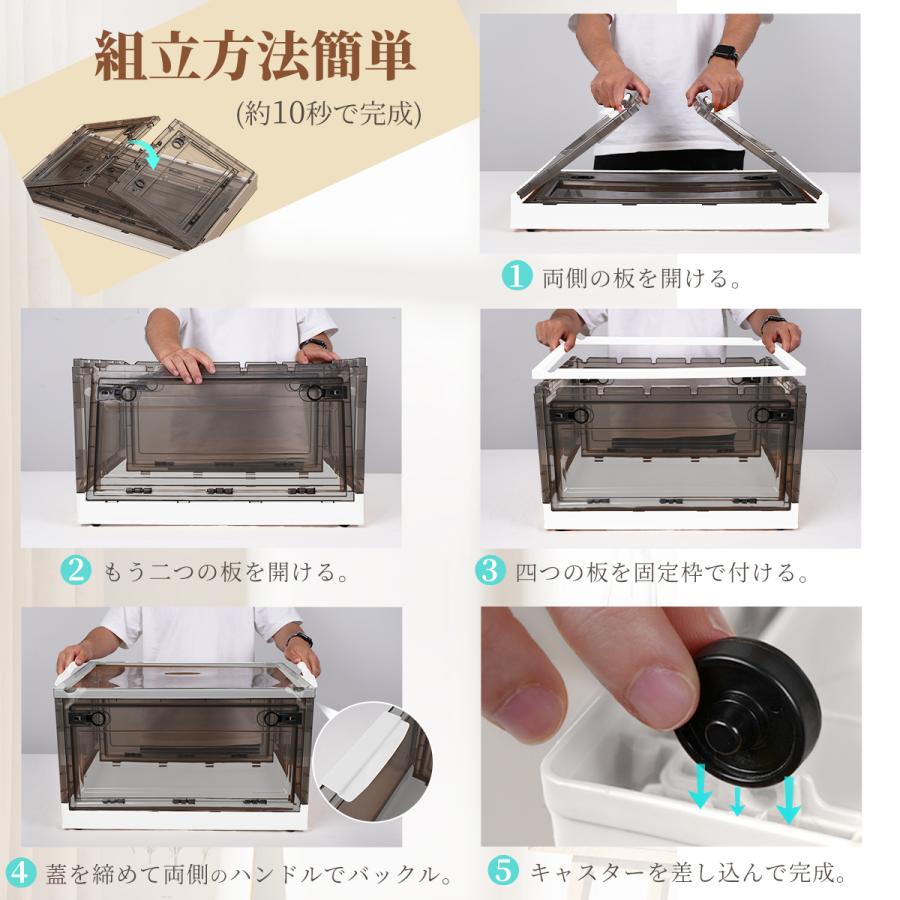 組立方法簡単
(約10秒で完成)

1 両側の板を開ける。

2 もう二つの板を開ける。

3 四つの板を固定枠で付ける。

4 蓋を締めて両側のハンドルでバックル。

5 キャスターを差し込んで完成。