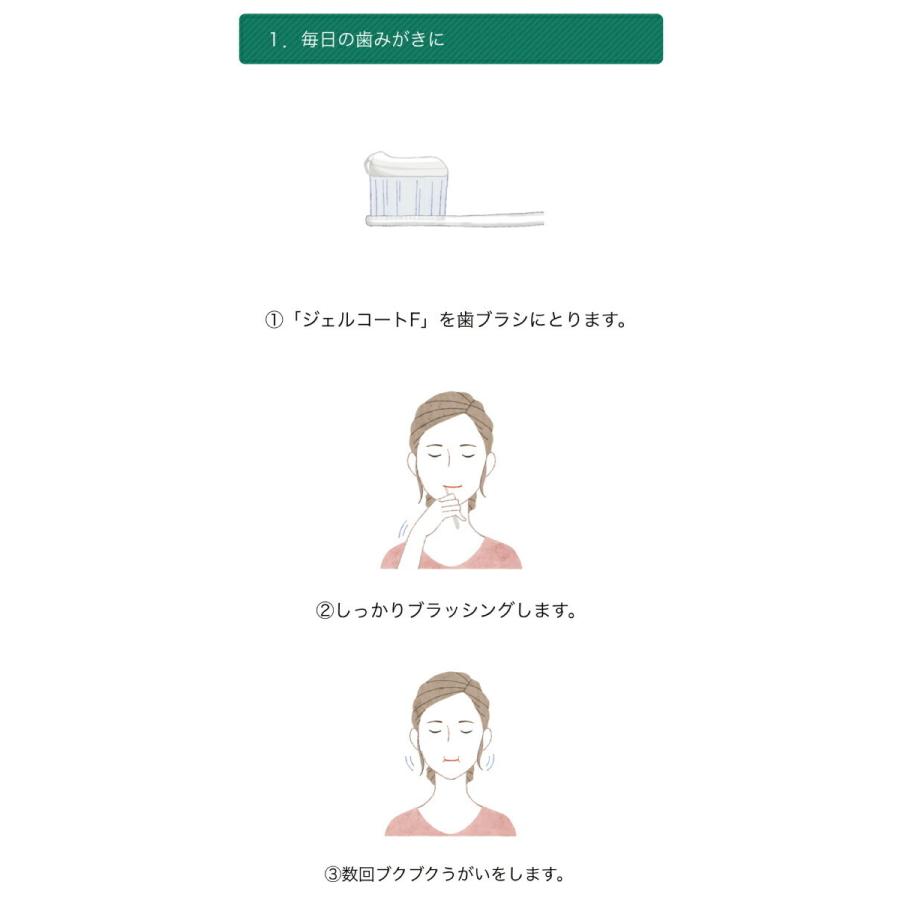 1．毎日の歯みがきに

①「ジェルコートF」を歯ブラシにとります。

②しっかりブラッシングします。

③数回ブクブクうがいをします。