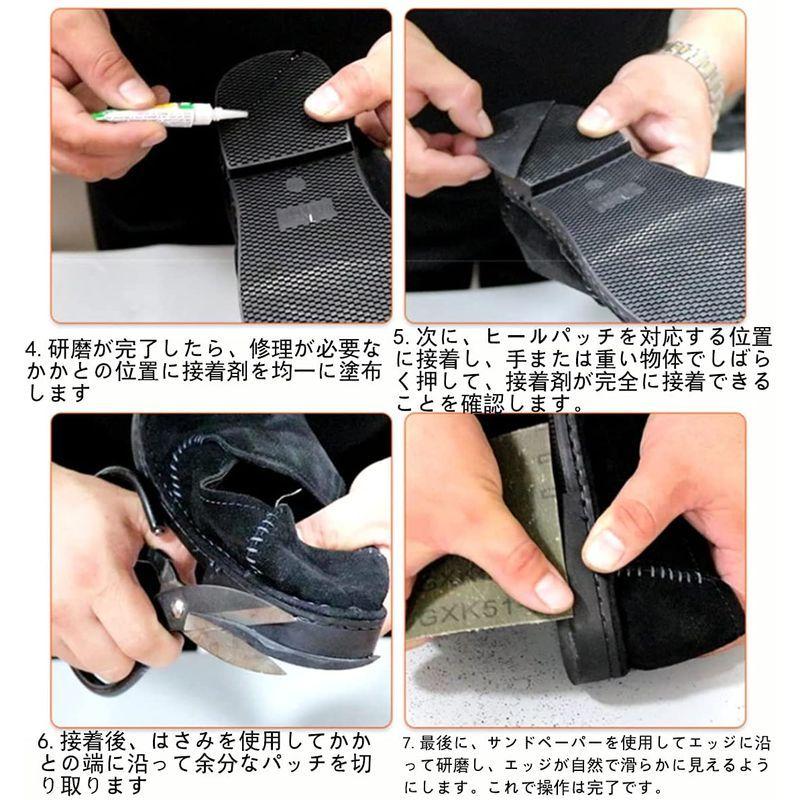 4. 研磨が完了したら、修理が必要なかかとの位置に接着剤を均一に塗布します

5. 次に、ヒールパッチを対応する位置に接着し、手または重い物体でしばらく押して、接着剤が完全に接着できることを確認します。

GXK51

6. 接着後、はさみを使用してかかとの端に沿って余分なパッチを切り取ります

7. 最後に、サンドペーパーを使用してエッジに沿って研磨し、エッジが自然で滑らかに見えるようにします。これで操作は完了です。