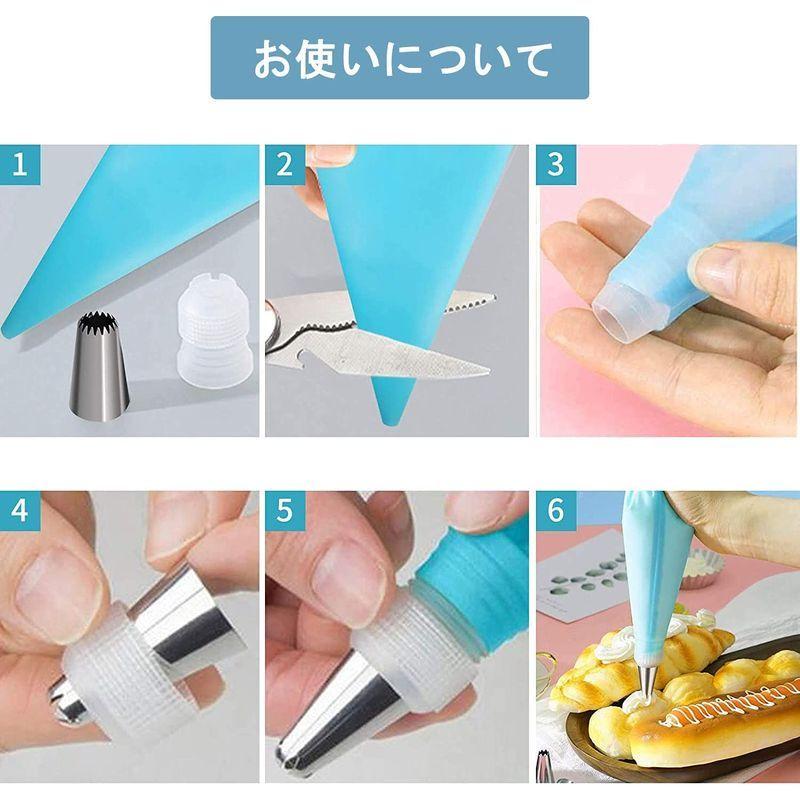 お使いについて

1

2

3

4

5

6