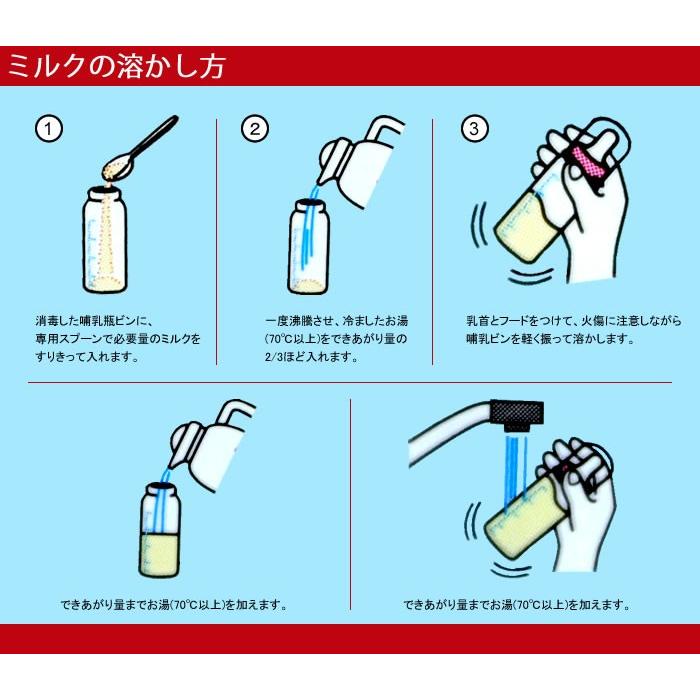 ミルクの溶かし方

1

消毒した哺乳瓶ビンに、専用スプーンで必要量のミルクをすりきって入れます。

2

一度沸騰させ、冷ましたお湯(70℃以上)をできあがり量の2/3ほど入れます。

3

乳首とフードをつけて、火傷に注意しながら哺乳ビンを軽く振って溶かします。

できあがり量までお湯(70℃以上)を加えます。

できあがり量までお湯(70℃以上)を加えます。