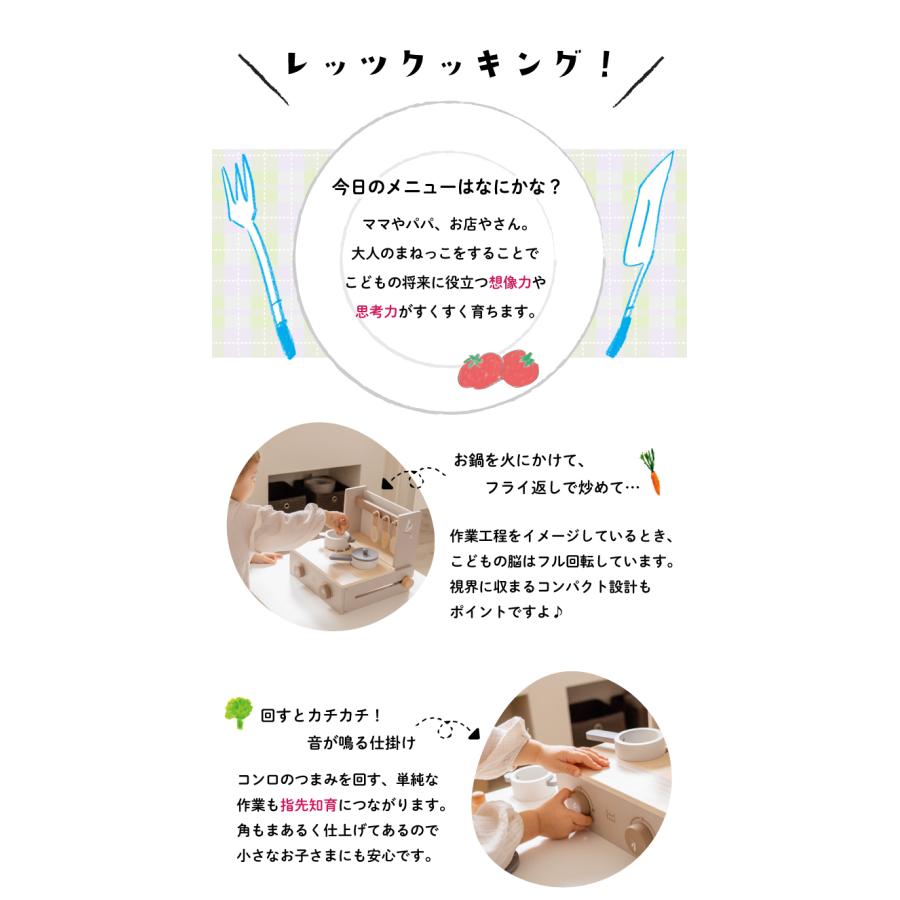 レッツクッキング！

今日のメニューはなにかな？

ママやパパ、お店やさん。
大人のまねっこをすることで
こどもの将来に役立つ想像力や
思考力がすくすく育ちます。

お鍋を火にかけて、
フライ返しで炒めて…

作業工程をイメージしているとき、
こどもの脳はフル回転しています。
視界に収まるコンパクト設計も
ポイントですよ♪

回すとカチカチ！
音が鳴る仕掛け

コンロのつまみを回す、単純な
作業も指先知育につながります。
角もまあるく仕上げてあるので
小さなお子さまにも安心です。