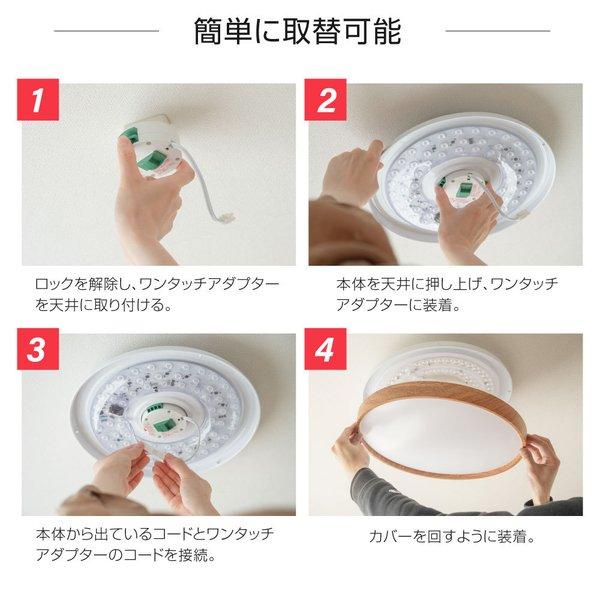 簡単に取替可能

1

ロックを解除し、ワンタッチアダプターを天井に取り付ける。

2

本体を天井に押し上げ、ワンタッチアダプターに装着。

3

本体から出ているコードとワンタッチアダプターのコードを接続。

4

カバーを回すように装着。