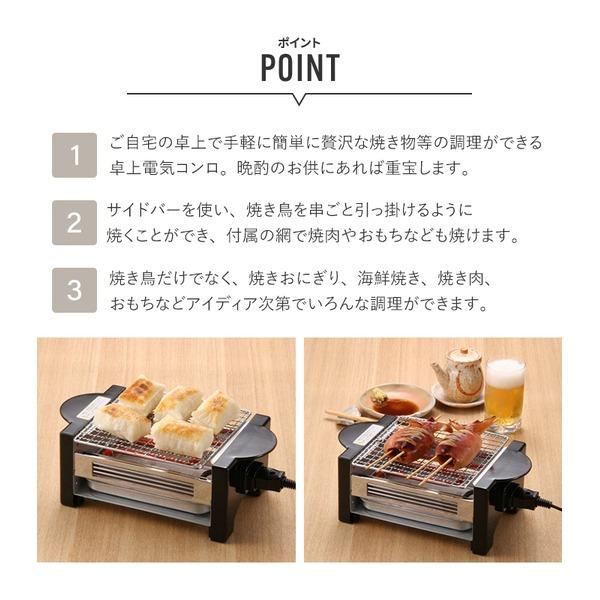 ポイント
POINT

1 ご自宅の卓上で手軽に簡単に贅沢な焼き物等の調理ができる卓上電気コンロ。晩酌のお供にあれば重宝します。

2 サイドバーを使い、焼き鳥を串ごと引っ掛けるように焼くことができ、付属の網で焼肉やおもちなども焼けます。

3 焼き鳥だけでなく、焼きおにぎり、海鮮焼き、焼き肉、おもちなどアイディア次第でいろんな調理ができます。