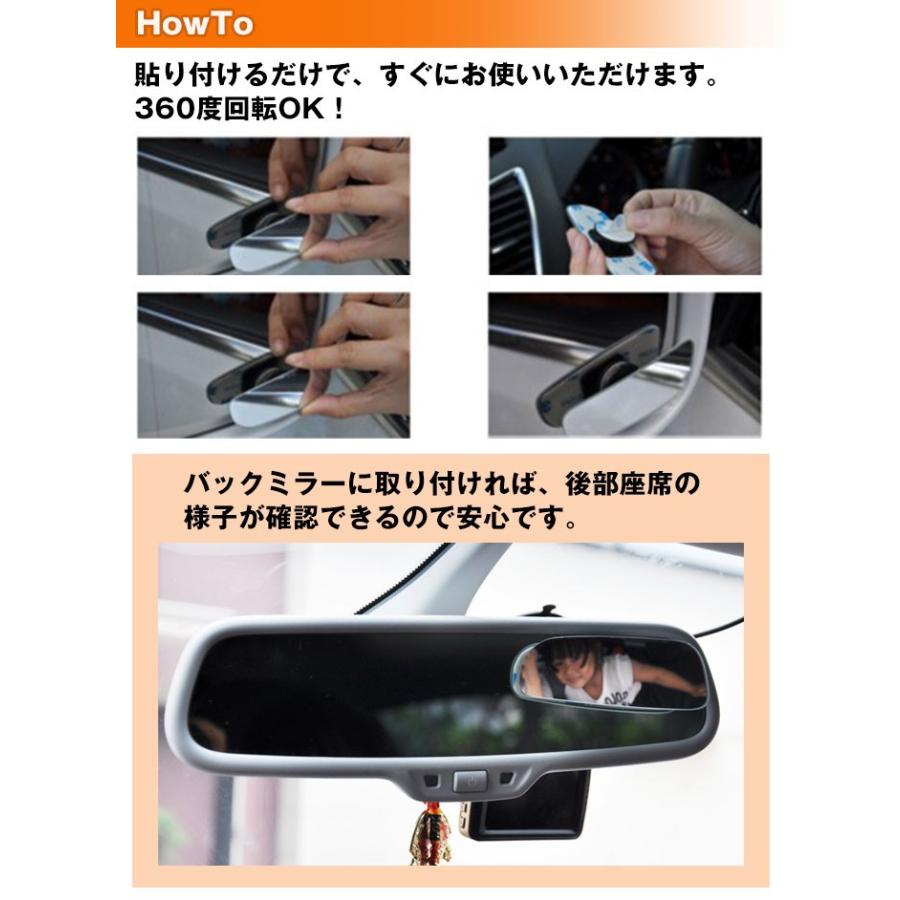 HowTo

貼り付けるだけで、すぐにお使いいただけます。
360度回転OK！

バックミラーに取り付ければ、後部座席の様子が確認できるので安心です。