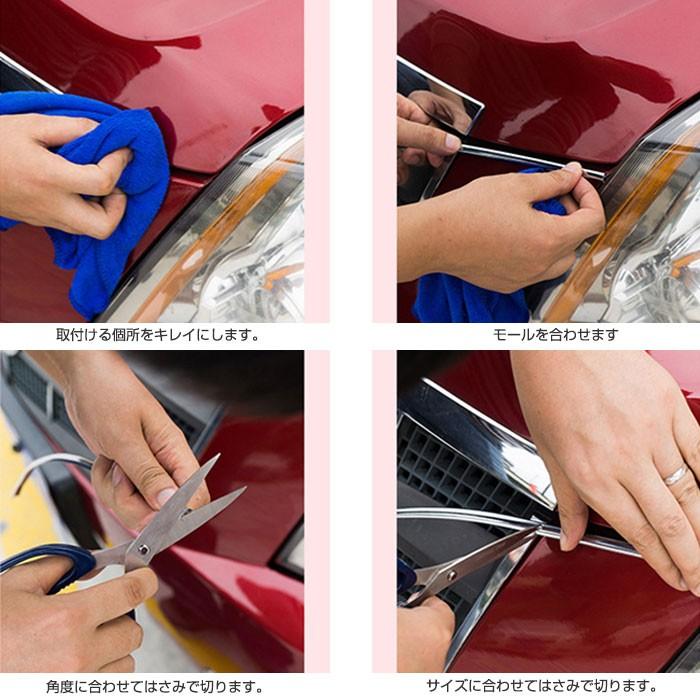 取付ける個所をキレイにします。

モールを合わせます

角度に合わせてはさみで切ります。

サイズに合わせてはさみで切ります。