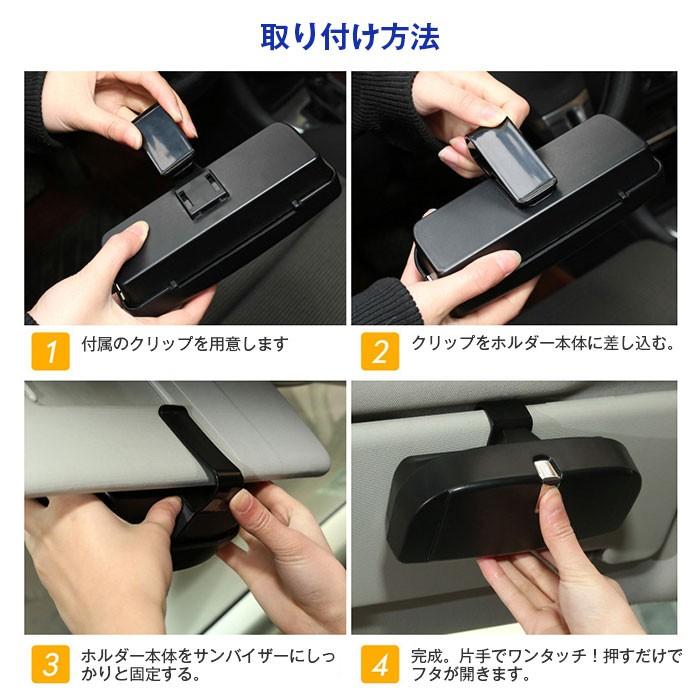 取り付け方法

1 付属のクリップを用意します

2 クリップをホルダー本体に差し込む。

3 ホルダー本体をサンバイザーにしっかりと固定する。

4 完成。片手でワンタッチ！押すだけでフタが開きます。