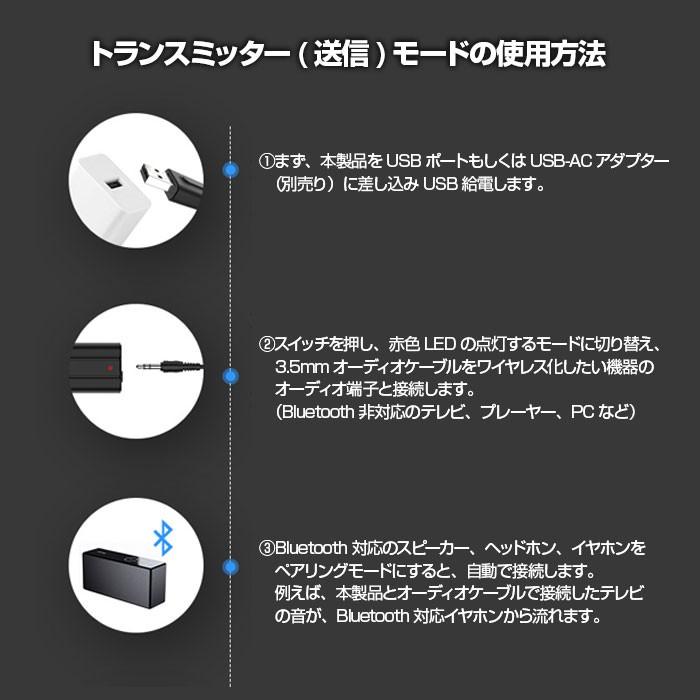 トランスミッター（送信）モードの使用方法

①まず、本製品を USB ポートもしくは USB-AC アダプター（別売り）に差し込み USB 給電します。

②スイッチを押し、赤色 LED の点灯するモードに切り替え、3.5mm オーディオケーブルをワイヤレス化したい機器のオーディオ端子と接続します。
（Bluetooth 非対応のテレビ、プレーヤー、PC など）

③Bluetooth 対応のスピーカー、ヘッドホン、イヤホンをペアリングモードにすると、自動で接続します。
例えば、本製品とオーディオケーブルで接続したテレビの音が、Bluetooth 対応イヤホンから流れます。