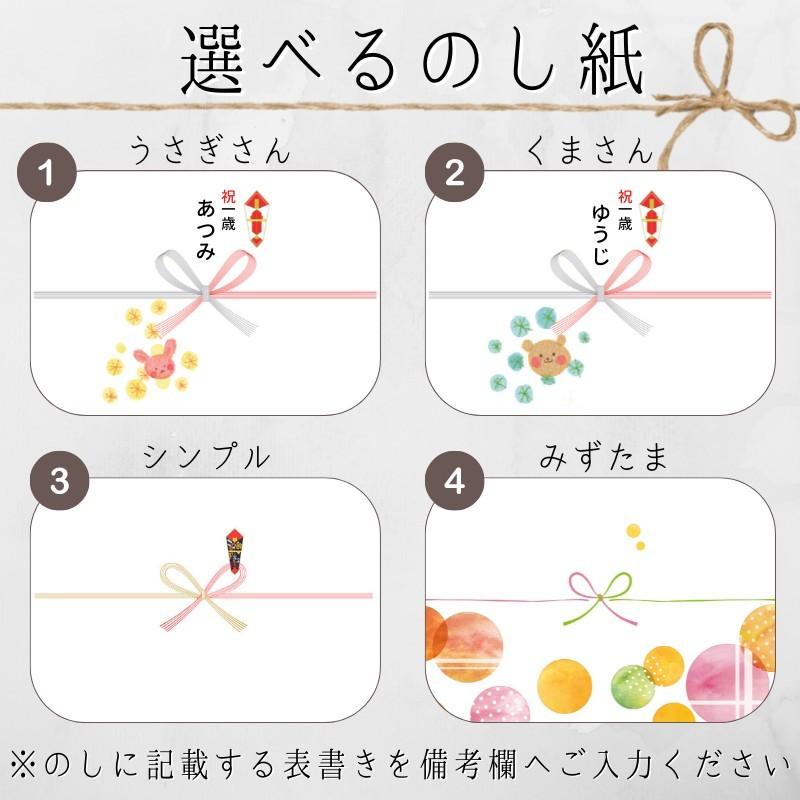 選べるのし紙

1 うさぎさん

祝一歳
あつみ

2 くまさん

祝一歳
ゆうじ

3 シンプル

4 みずたま

※のしに記載する表書きを備考欄へご入力ください