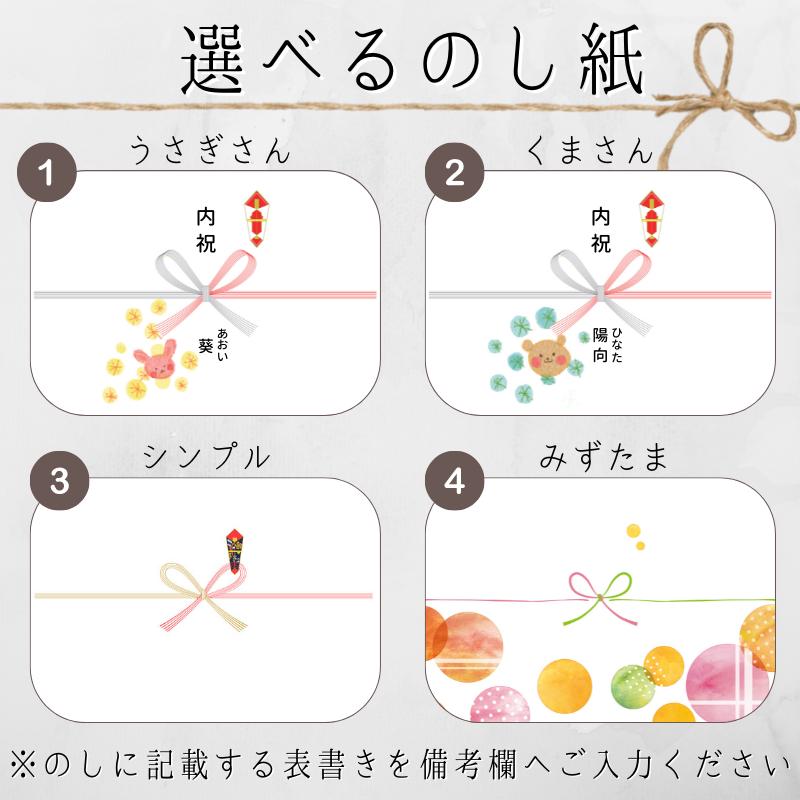 選べるのし紙

1
うさぎさん

内祝

あおい
葵

2
くまさん

内祝

ひなた
陽向

3
シンプル

4
みずたま

※のしに記載する表書きを備考欄へご入力ください