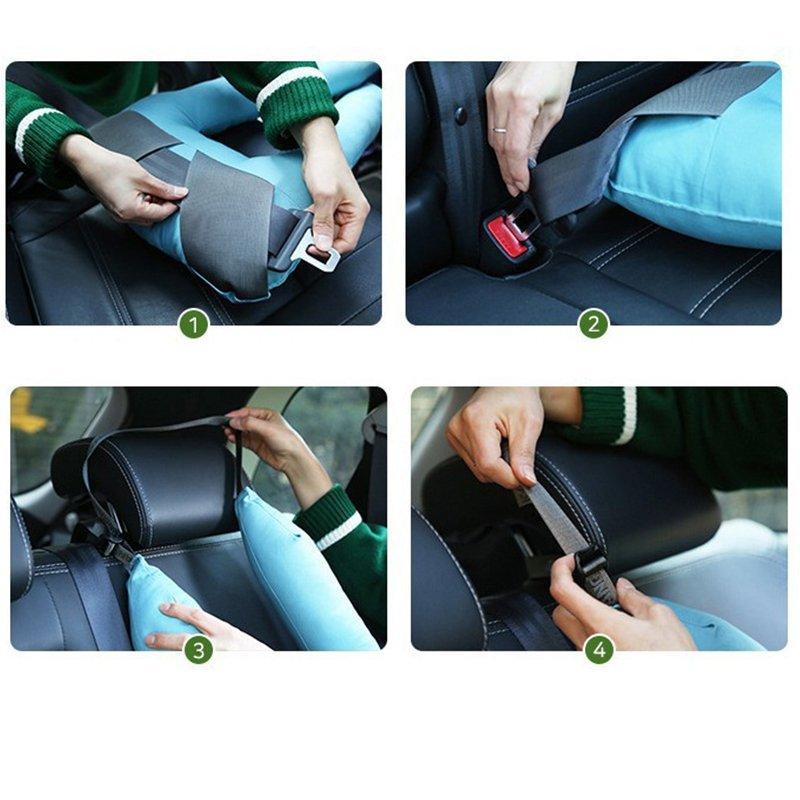 1

2

3

4