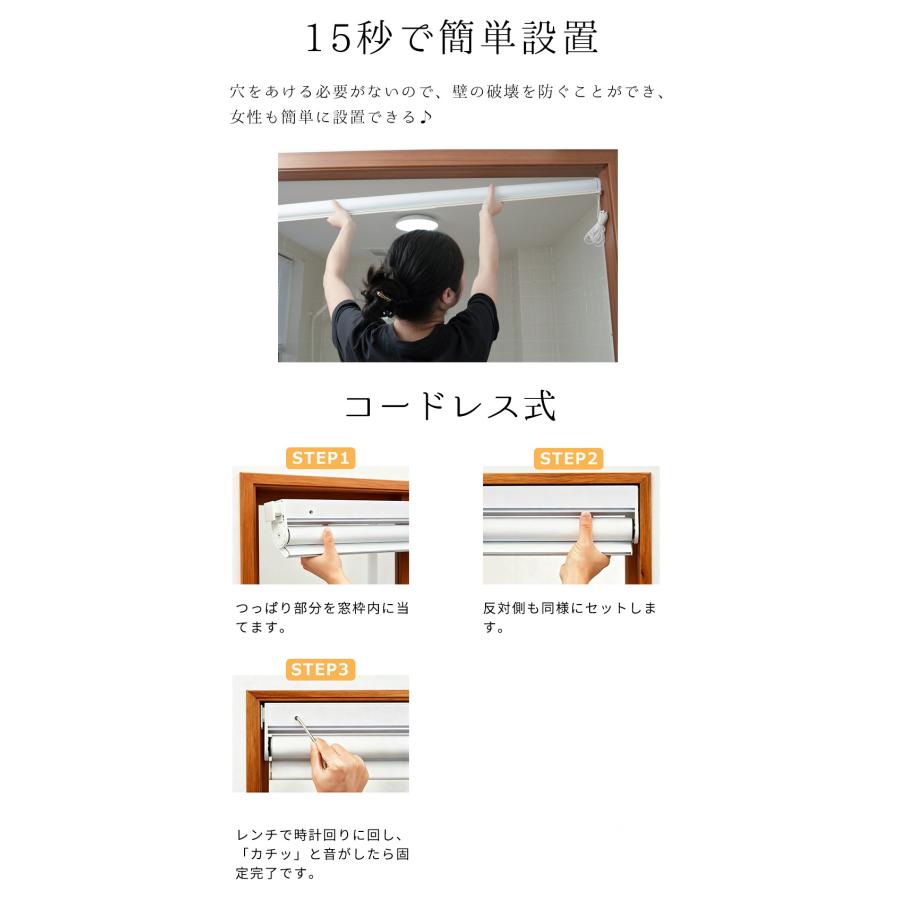 15秒で簡単設置

穴をあける必要がないので、壁の破壊を防ぐことができ、女性も簡単に設置できる♪

コードレス式

STEP1

つっぱり部分を窓枠内に当てます。

STEP2

反対側も同様にセットします。

STEP3

レンチで時計回りに回し、「カチッ」と音がしたら固定完了です。