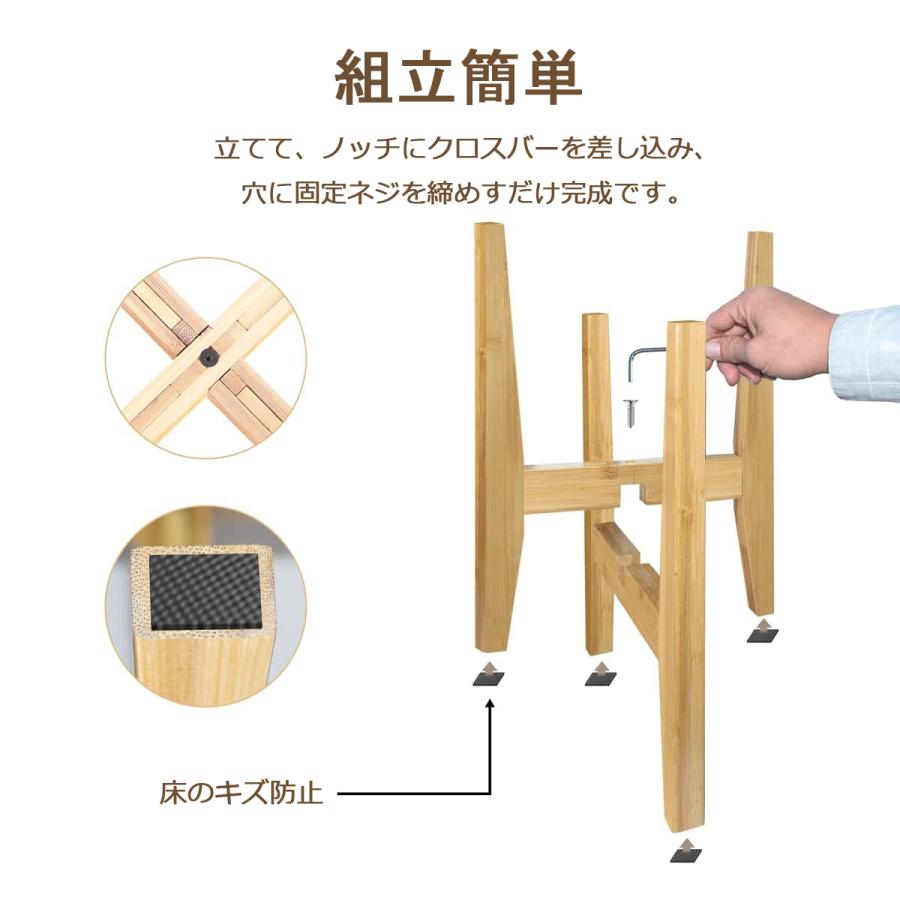 組立簡単

立てて、ノッチにクロスバーを差し込み、
穴に固定ネジを締めすだけ完成です。

床のキズ防止