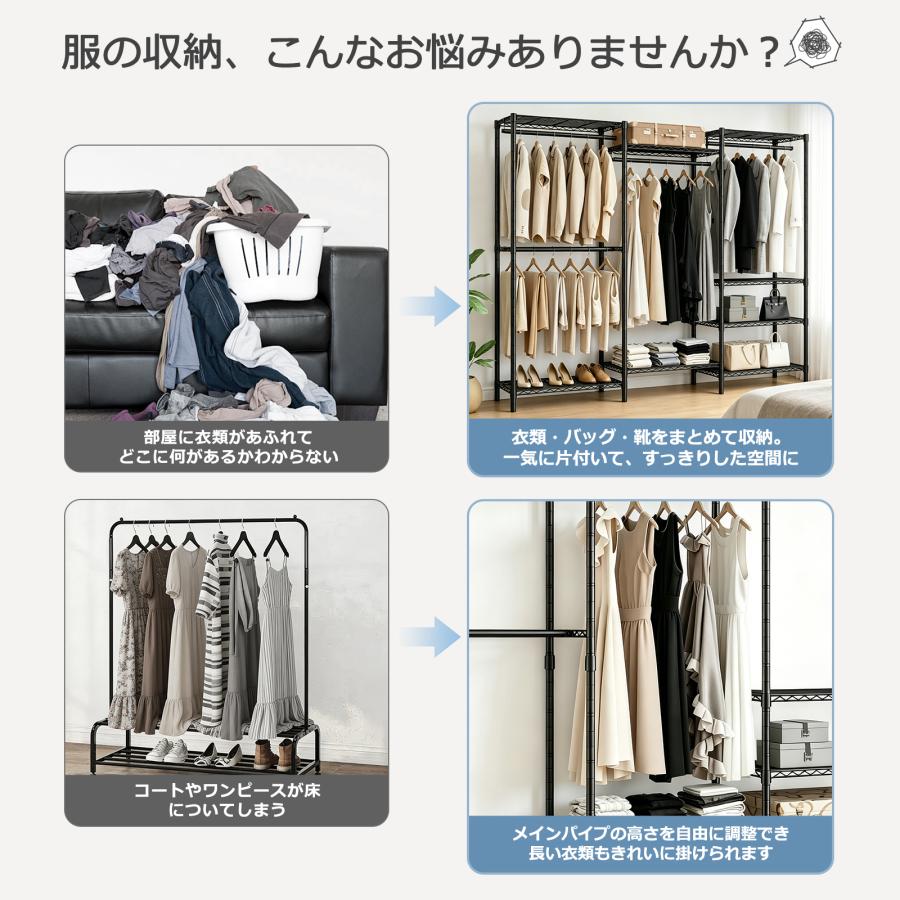 服の収納、こんなお悩みありませんか？

部屋に衣類があふれて
どこに何があるかわからない

衣類・バッグ・靴をまとめて収納。
一気に片付いて、すっきりした空間に

コートやワンピースが床
についてしまう

メインパイプの高さを自由に調整でき
長い衣類もきれいに掛けられます