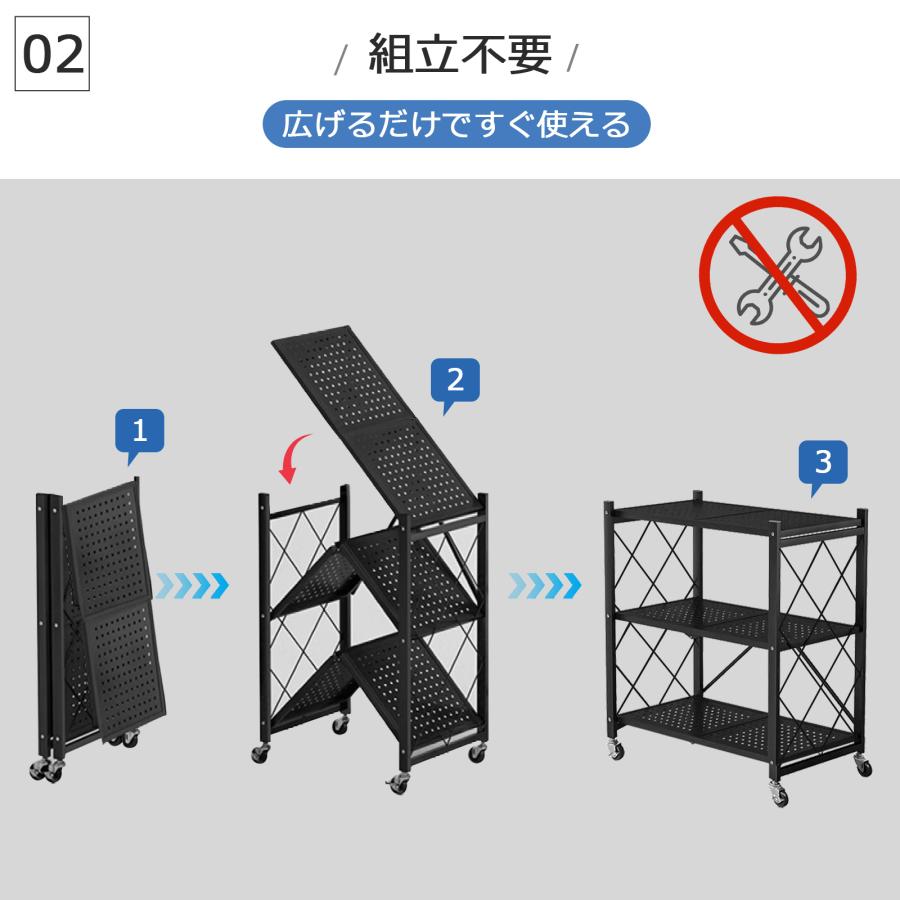 02

/ 組立不要 /

広げるだけですぐ使える

1

2

3