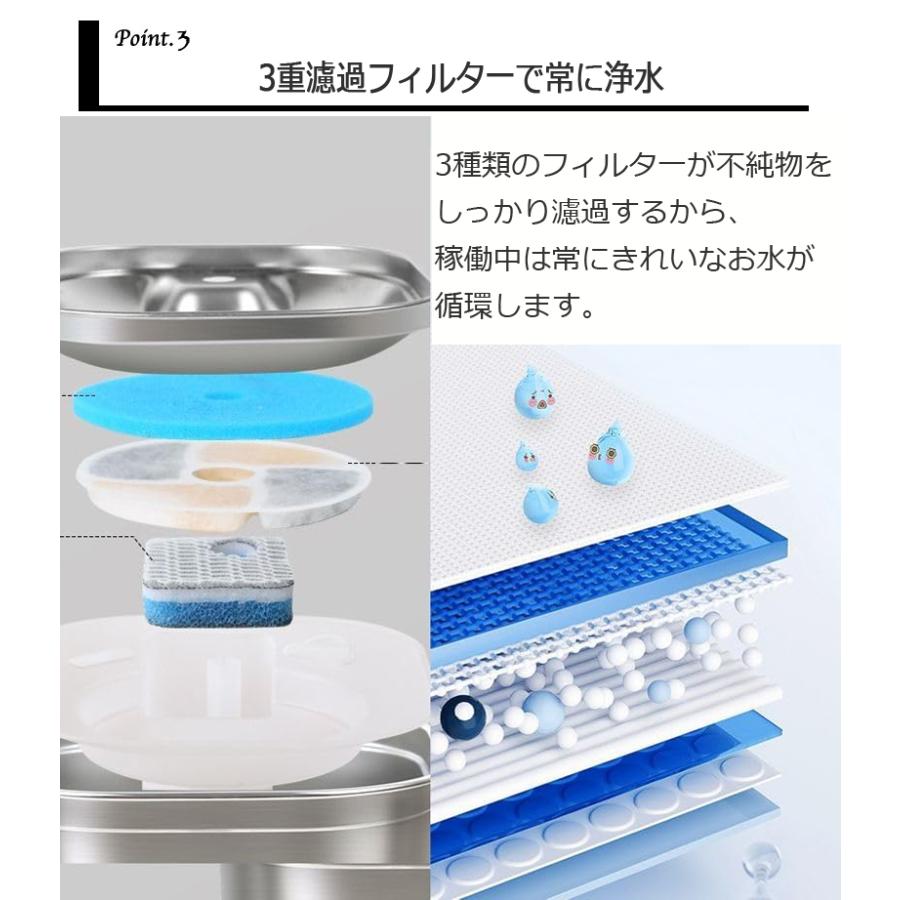 Point.3
3重濾過フィルターで常に浄水

3種類のフィルターが不純物をしっかり濾過するから、稼働中は常にきれいなお水が循環します。