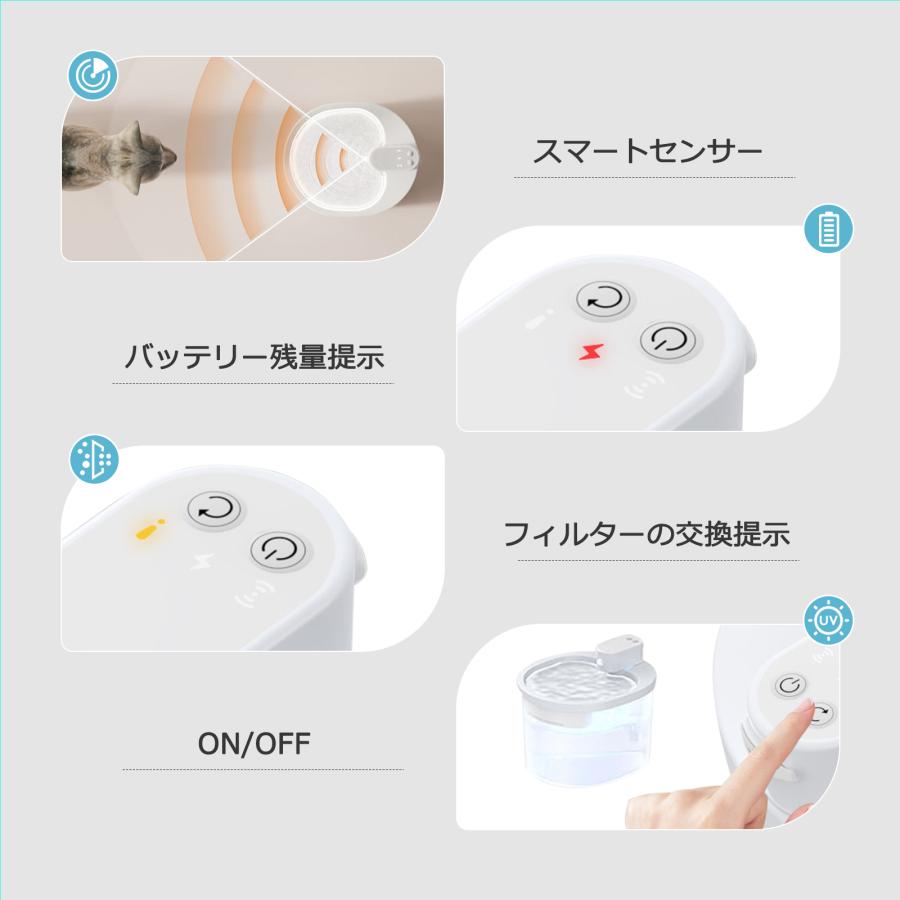 スマートセンサー

バッテリー残量提示

フィルターの交換提示

UV

ON/OFF