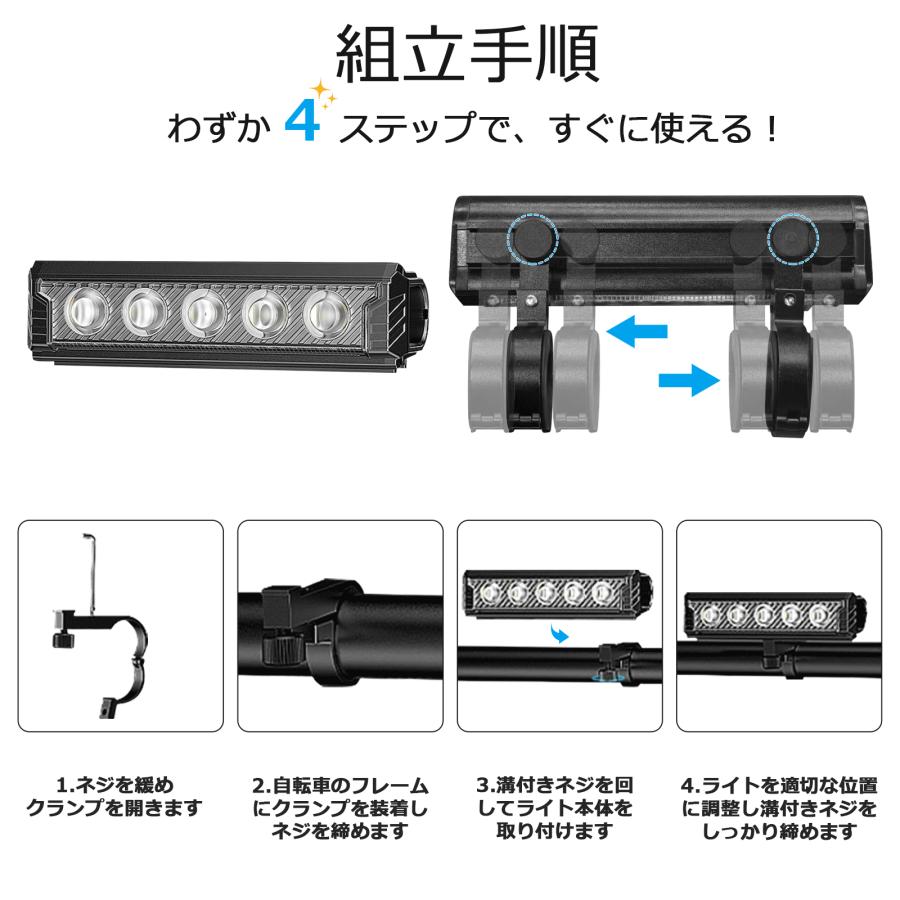 組立手順

わずか 4 ステップで、すぐに使える！

1.ネジを緩めクランプを開きます

2.自転車のフレームにクランプを装着しネジを締めます

3.溝付きネジを回してライト本体を取り付けます

4.ライトを適切な位置に調整し溝付きネジをしっかり締めます