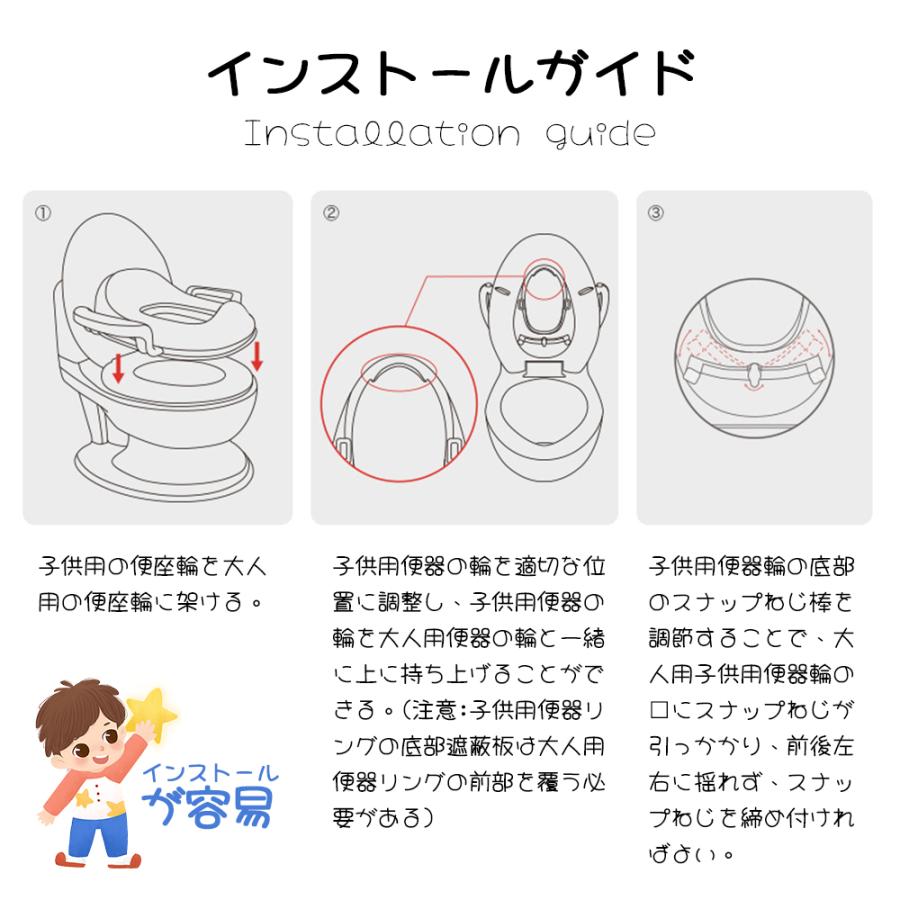 インストールガイド
Installation guide

①

②

③

子供用の便座輪を大人用の便座輪に架ける。

子供用便器の輪を適切な位置に調整し、子供用便器の輪を大人用便器の輪と一緒に上に持ち上げることができる。(注意:子供用便器リングの底部遮蔽板は大人用便器リングの前部を覆う必要がある)

子供用便器輪の底部のスナップねじ棒を調節することで、大人用子供用便器輪の口にスナップねじが引っかかり、前後左右に揺れず、スナップねじを締め付ければよい。

インストールが容易