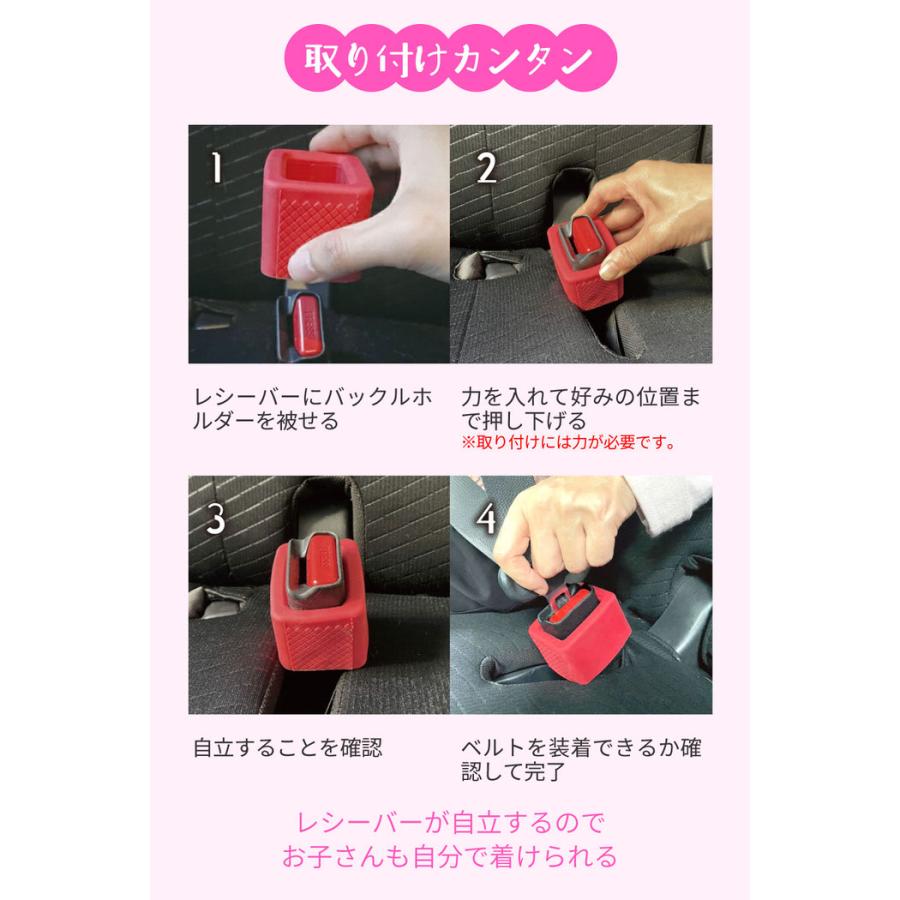 取り付けカンタン

1

レシーバーにバックルホルダーを被せる

2

力を入れて好みの位置まで押し下げる
※取り付けには力が必要です。

3

自立することを確認

4

ベルトを装着できるか確認して完了

レシーバーが自立するので
お子さんも自分で着けられる