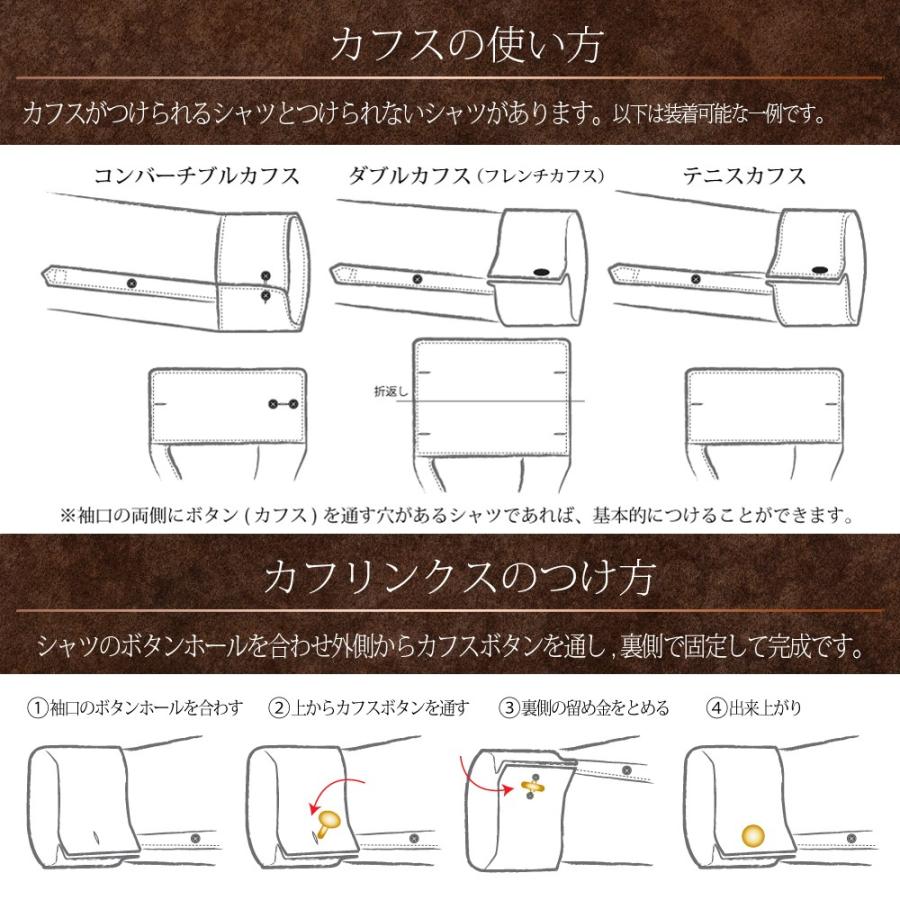 カフスの使い方

カフスがつけられるシャツとつけられないシャツがあります。以下は装着可能な一例です。

コンバーチブルカフス

ダブルカフス（フレンチカフス）

テニスカフス

折返し

※袖口の両側にボタン（カフス）を通す穴があるシャツであれば、基本的につけることができます。

カフリンクスのつけ方

シャツのボタンホールを合わせ外側からカフスボタンを通し，裏側で固定して完成です。

①袖口のボタンホールを合わす

②上からカフスボタンを通す

③裏側の留め金をとめる

④出来上がり