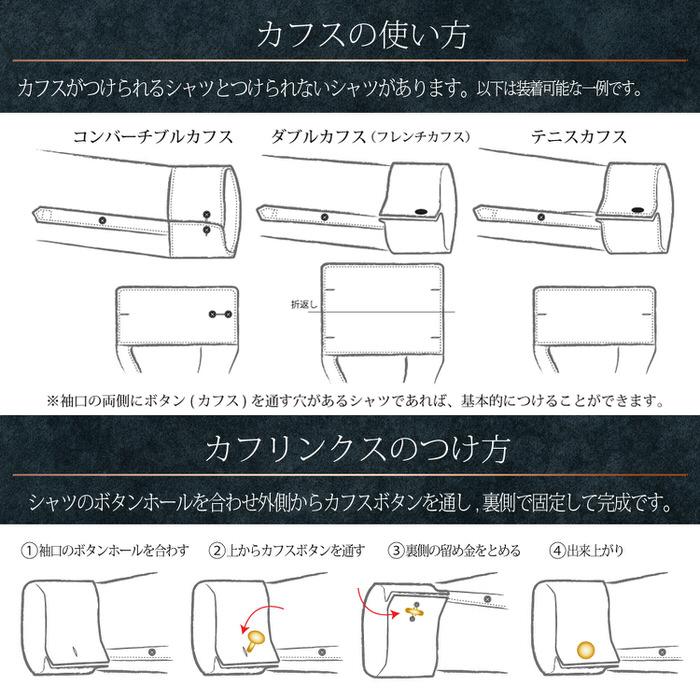 カフスの使い方

カフスがつけられるシャツとつけられないシャツがあります。以下は装着可能な一例です。

コンバーチブルカフス

ダブルカフス（フレンチカフス）

テニスカフス

折返し

※袖口の両側にボタン（カフス）を通す穴があるシャツであれば、基本的につけることができます。

カフリンクスのつけ方

シャツのボタンホールを合わせ外側からカフスボタンを通し，裏側で固定して完成です。

①袖口のボタンホールを合わす

②上からカフスボタンを通す

③裏側の留め金をとめる

④出来上がり