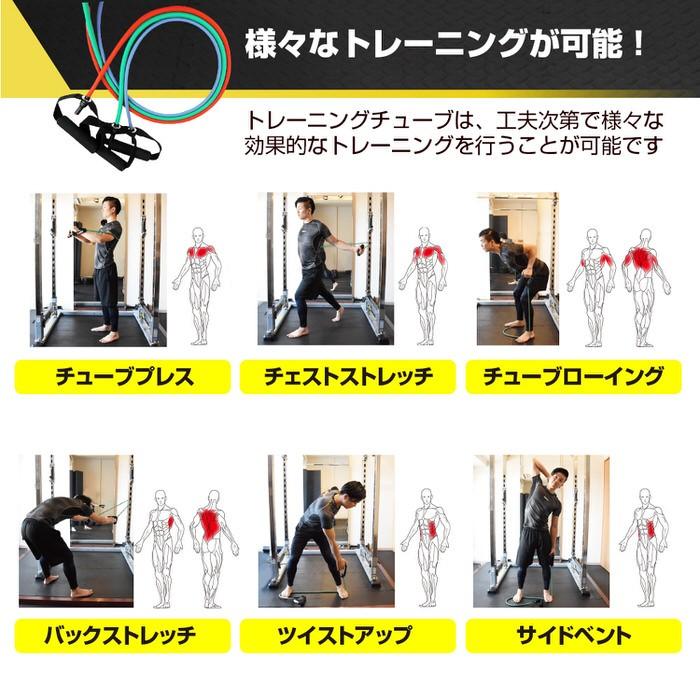 様々なトレーニングが可能！

トレーニングチューブは、工夫次第で様々な効果的なトレーニングを行うことが可能です

チューブプレス

チェストストレッチ

チューブローイング

バックストレッチ

ツイストアップ

サイドベント