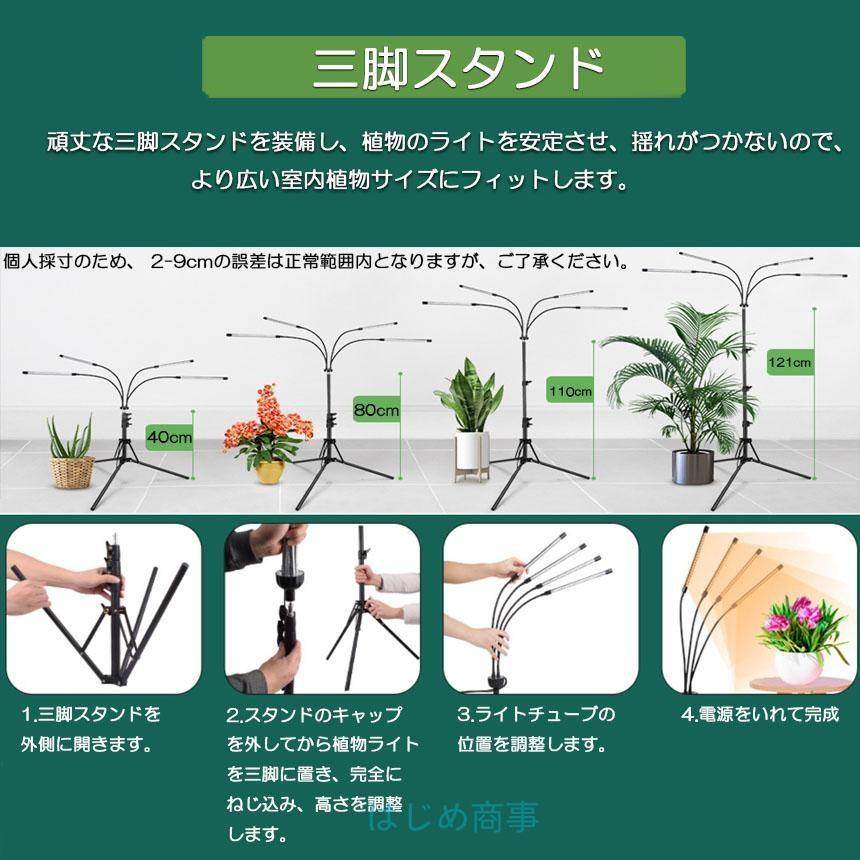 三脚スタンド

頑丈な三脚スタンドを装備し、植物のライトを安定させ、揺れがつかないので、より広い室内植物サイズにフィットします。

個人採寸のため、 2-9cmの誤差は正常範囲内となりますが、ご了承ください。

40cm

80cm

110cm

121cm

1.三脚スタンドを外側に開きます。

2.スタンドのキャップを外してから植物ライトを三脚に置き、完全にねじ込み、高さを調整します。

3.ライトチューブの位置を調整します。

4.電源をいれて完成

はじめ商事