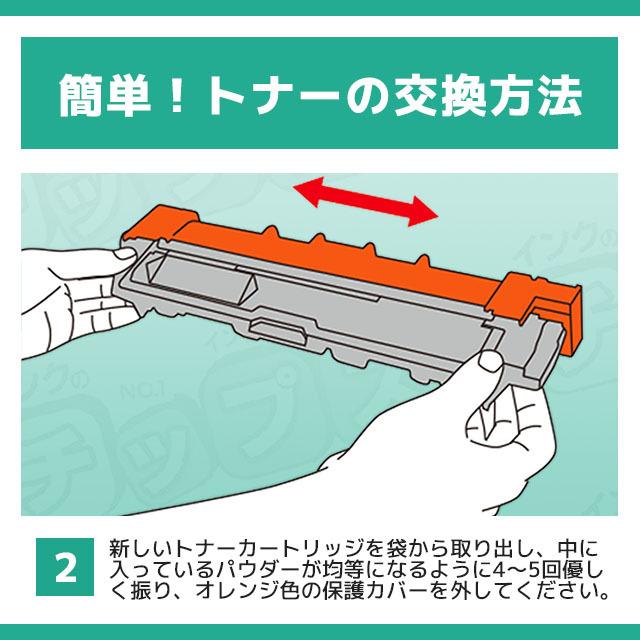 簡単！トナーの交換方法

2

新しいトナーカートリッジを袋から取り出し、中に入っているパウダーが均等になるように4〜5回優しく振り、オレンジ色の保護カバーを外してください。