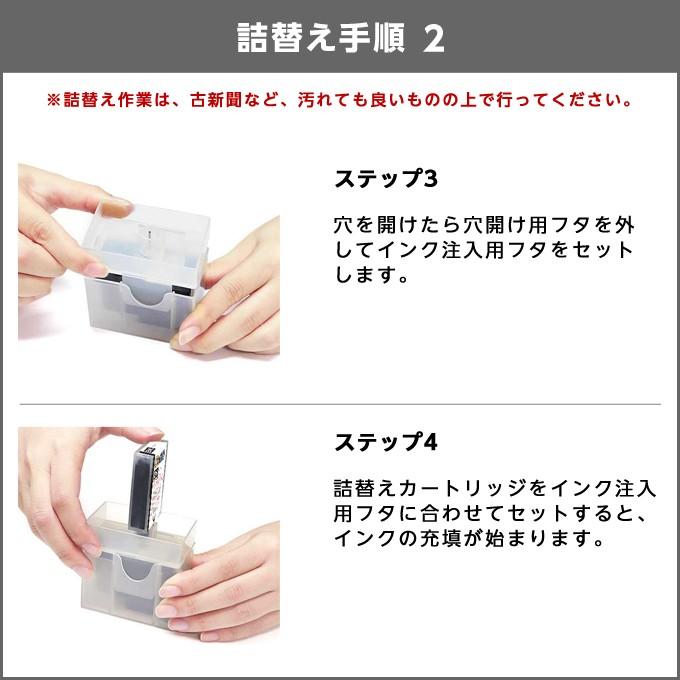 詰替え手順 2

※詰替え作業は、古新聞など、汚れても良いものの上で行ってください。

ステップ3

穴を開けたら穴開け用フタを外してインク注入用フタをセットします。

ステップ4

詰替えカートリッジをインク注入用フタに合わせてセットすると、インクの充填が始まります。