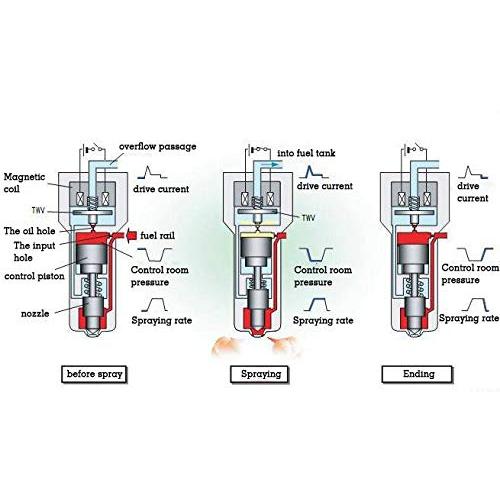 overflow passage
Magnetic coil
drive current
TWV
The oil hole
fuel rail
The input hole
control piston
Control room pressure
nozzle
Spraying rate
before spray

into fuel tank
drive current
TWV
Control room pressure
Spraying rate
Spraying

drive current
Control room pressure
Spraying rate
Ending