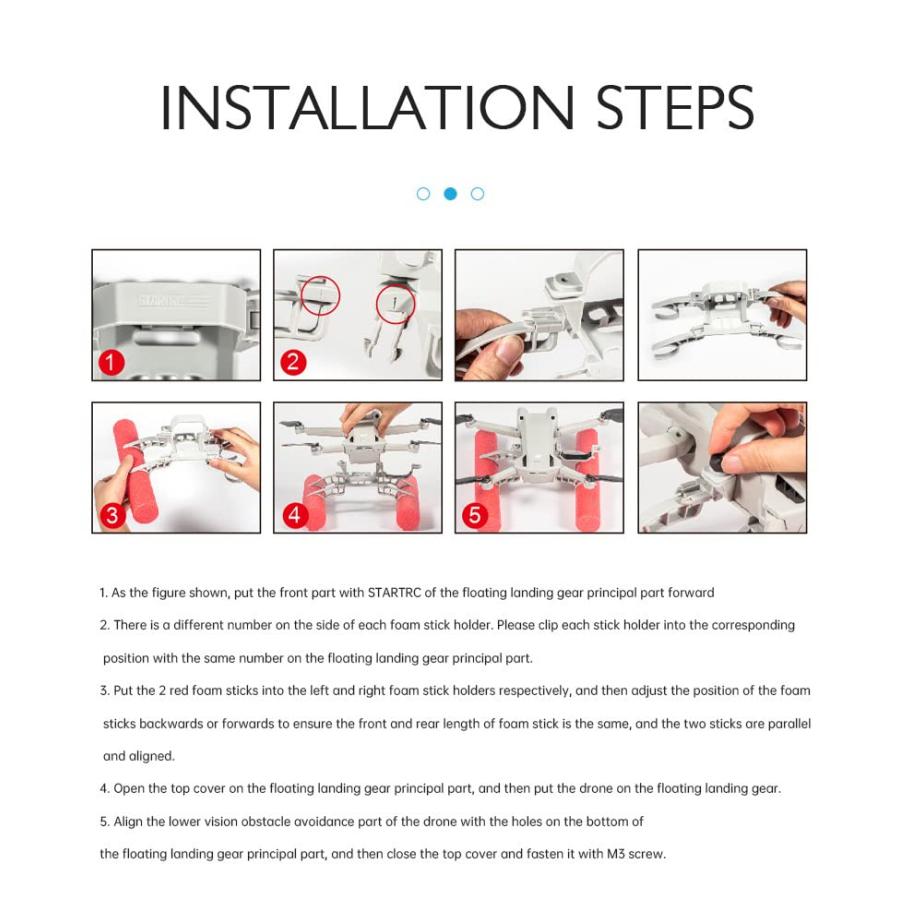 INSTALLATION STEPS

STARTRC

1

2

3

4

5

1. As the figure shown, put the front part with STARTRC of the floating landing gear principal part forward

2. There is a different number on the side of each foam stick holder. Please clip each stick holder into the corresponding position with the same number on the floating landing gear principal part.

3. Put the 2 red foam sticks into the left and right foam stick holders respectively, and then adjust the position of the foam sticks backwards or forwards to ensure the front and rear length of foam stick is the same, and the two sticks are parallel and aligned.

4. Open the top cover on the floating landing gear principal part, and then put the drone on the floating landing gear.

5. Align the lower vision obstacle avoidance part of the drone with the holes on the bottom of the floating landing gear principal part, and then close the top cover and fasten it with M3 screw.