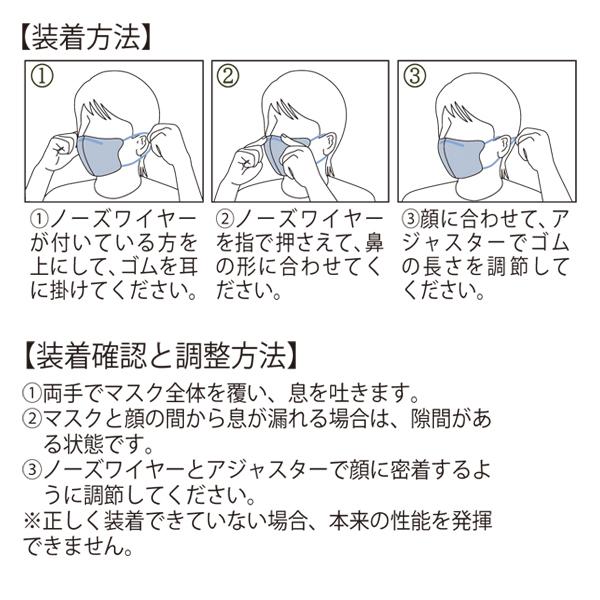 【装着方法】

①

②

③

①ノーズワイヤーが付いている方を上にして、ゴムを耳に掛けてください。

②ノーズワイヤーを指で押さえて、鼻の形に合わせてください。

③顔に合わせて、アジャスターでゴムの長さを調節してください。

【装着確認と調整方法】

①両手でマスク全体を覆い、息を吐きます。
②マスクと顔の間から息が漏れる場合は、隙間がある状態です。
③ノーズワイヤーとアジャスターで顔に密着するように調節してください。
※正しく装着できていない場合、本来の性能を発揮できません。