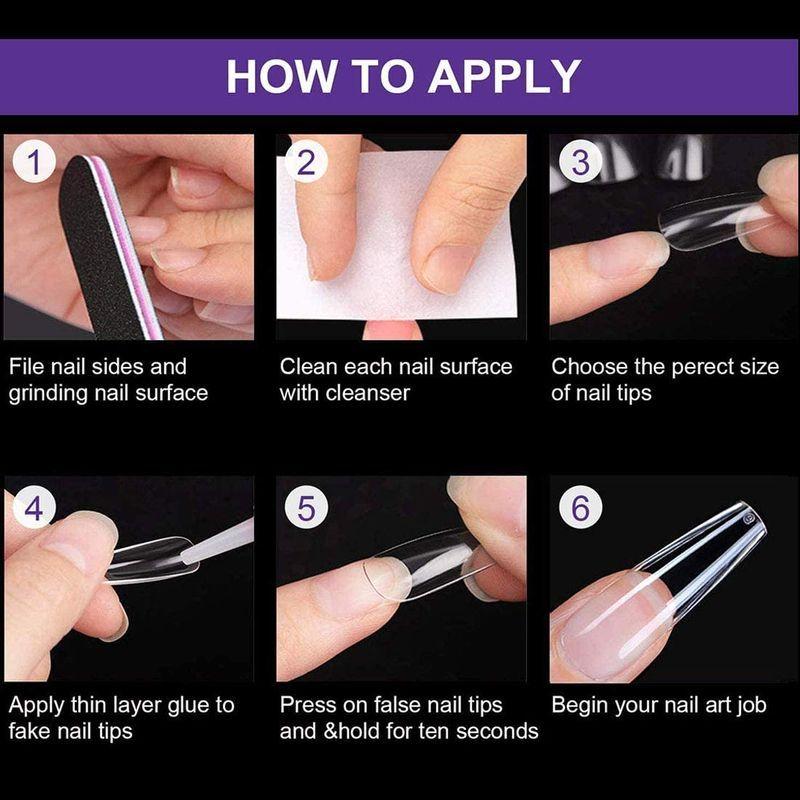 HOW TO APPLY

1

File nail sides and grinding nail surface

2

Clean each nail surface with cleanser

3

Choose the perect size of nail tips

4

Apply thin layer glue to fake nail tips

5

Press on false nail tips and &hold for ten seconds

6

Begin your nail art job