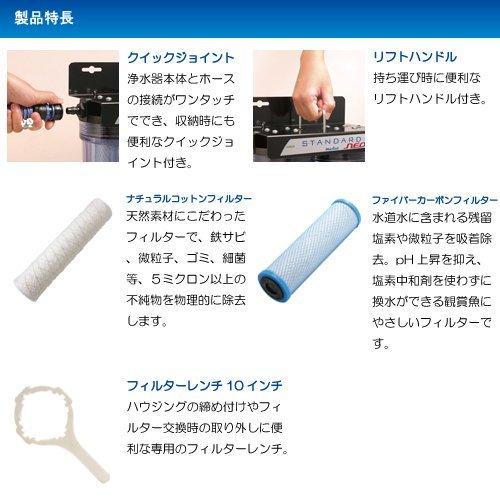 製品特長

クイックジョイント
浄水器本体とホースの接続がワンタッチででき、収納時にも便利なクイックジョイント付き。

STANDARD
NEO

リフトハンドル
持ち運び時に便利なリフトハンドル付き。

ナチュラルコットンフィルター
天然素材にこだわったフィルターで、鉄サビ、微粒子、ゴミ、細菌等、５ミクロン以上の不純物を物理的に除去します。

ファイバーカーボンフィルター
水道水に含まれる残留塩素や微粒子を吸着除去。pH上昇を抑え、塩素中和剤を使わずに換水ができる観賞魚にやさしいフィルターです。

フィルターレンチ 10 インチ
ハウジングの締め付けやフィルター交換時の取り外しに便利な専用のフィルターレンチ。