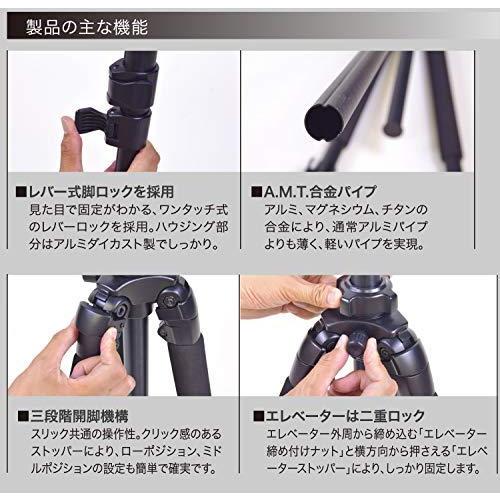 製品の主な機能

■レバー式脚ロックを採用
見た目で固定がわかる、ワンタッチ式のレバーロックを採用。ハウジング部分はアルミダイカスト製でしっかり。

■A.M.T.合金パイプ
アルミ、マグネシウム、チタンの合金により、通常アルミパイプよりも薄く、軽いパイプを実現。

■三段階開脚機構
スリック共通の操作性。クリック感のあるストッパーにより、ローポジション、ミドルポジションの設定も簡単で確実です。

■エレベーターは二重ロック
エレベーター外周から締め込む「エレベーター締め付けナット」と横方向から押さえる「エレベーターストッパー」により、しっかり固定します。